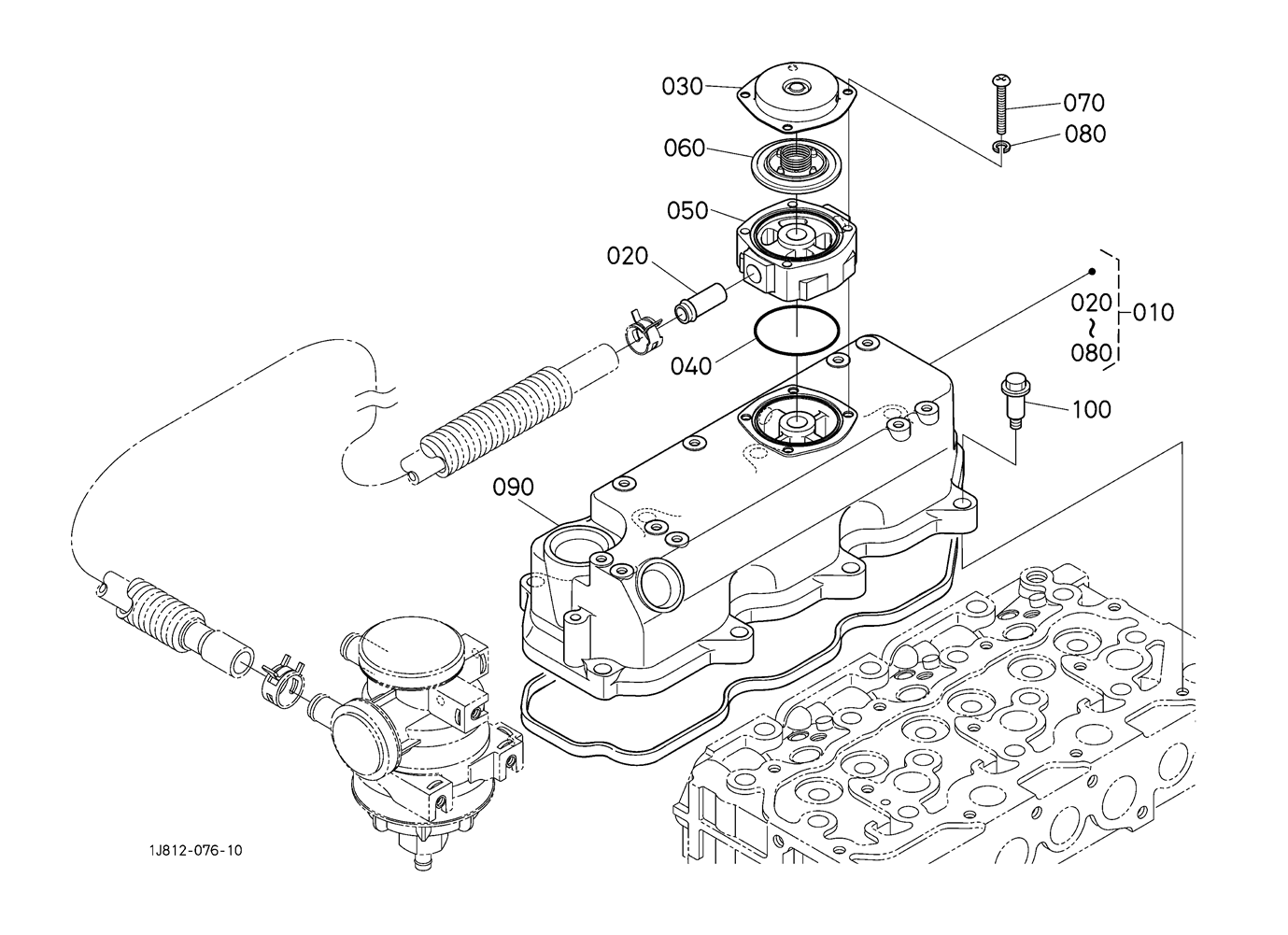 030
070
080
060
050
020
020
~
080
010
040
100
090
1J812-076-10