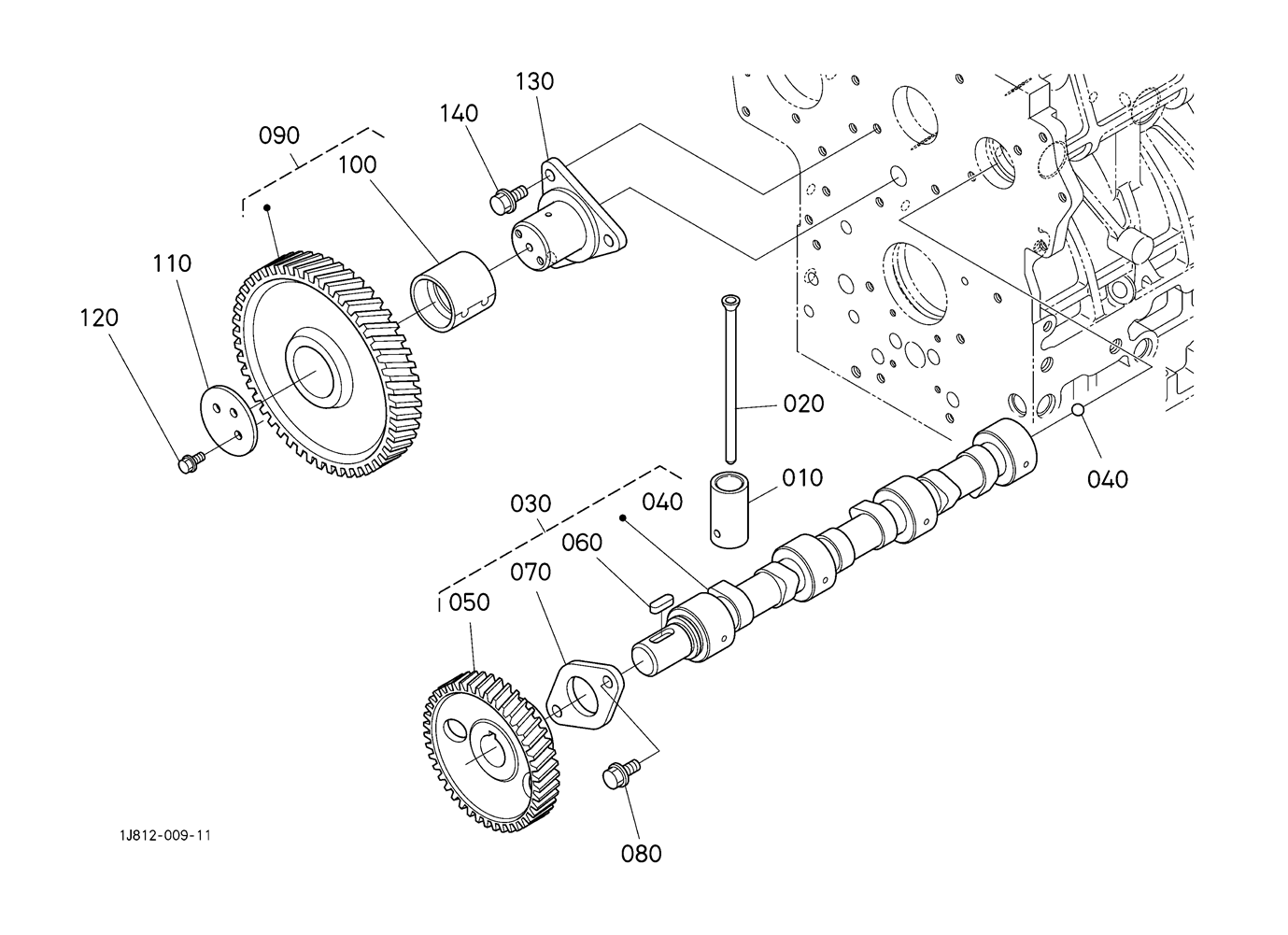 130
140
090
100
110
120
020
010
040
030
040
060
070
050
080
1J812-009-11