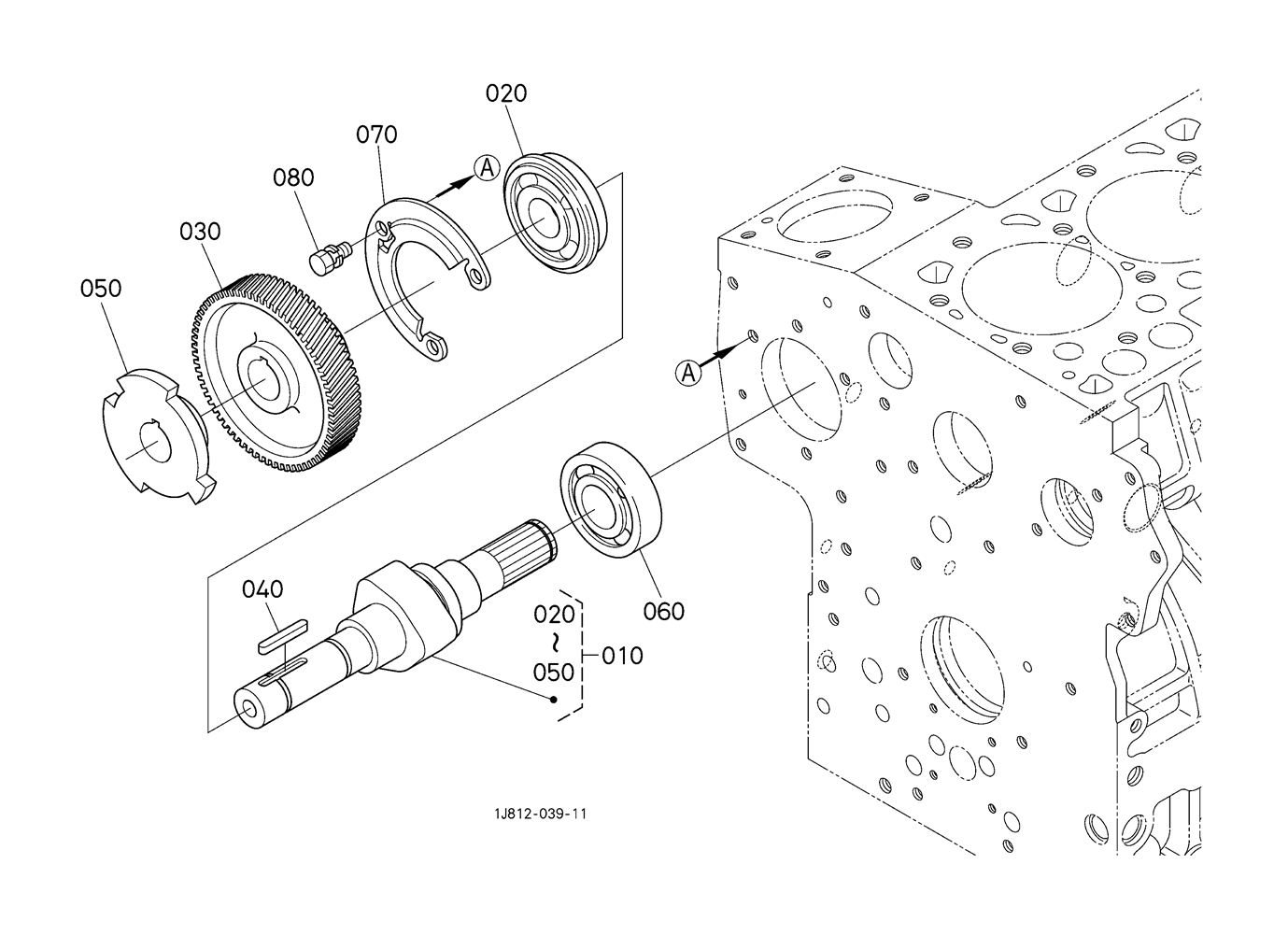 020
070
080
A
030
050
A
040
020
~
050
010
060
1J812-039-11