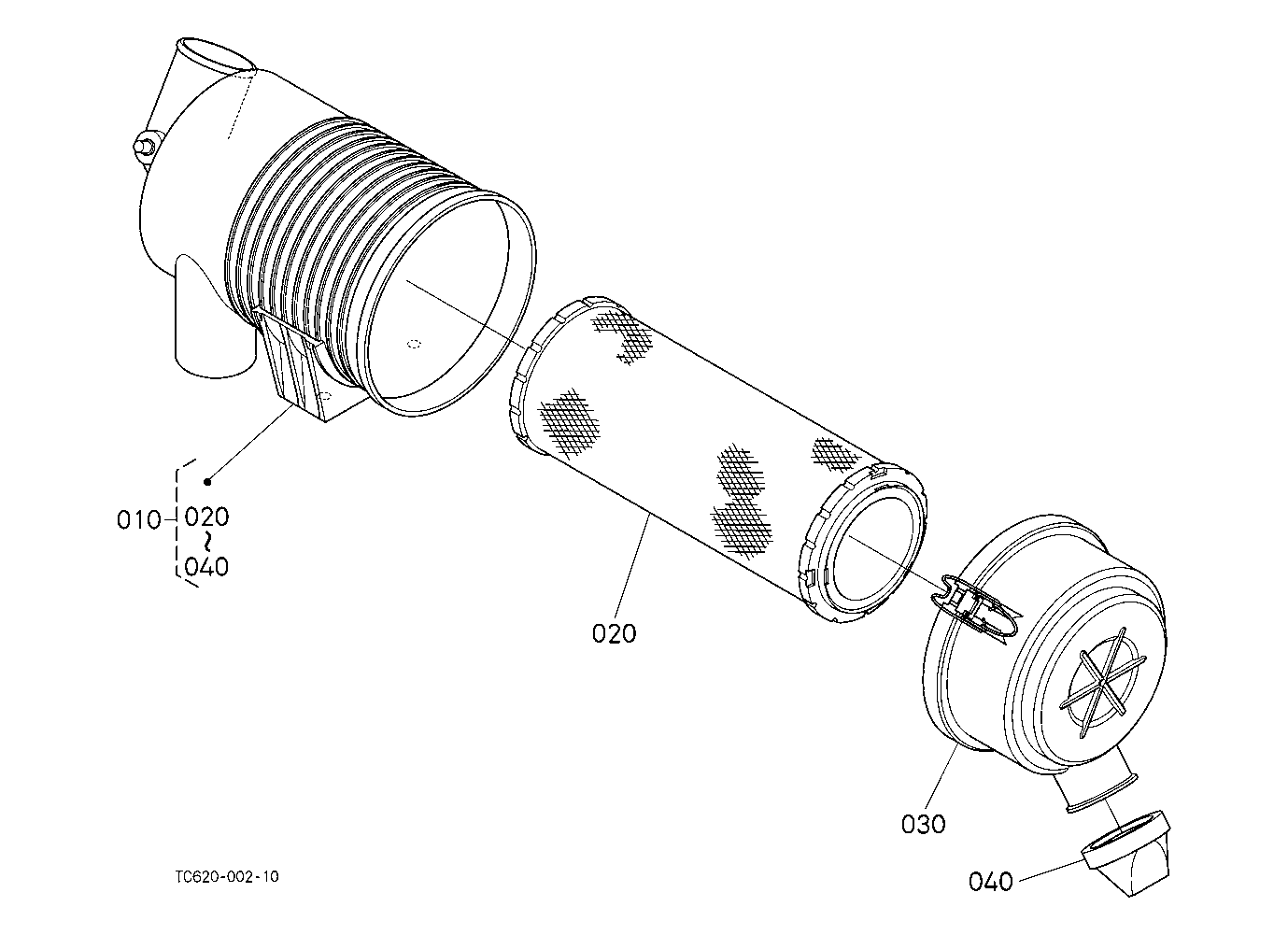 010
020
~
040

020

030

040

TC620-002-10