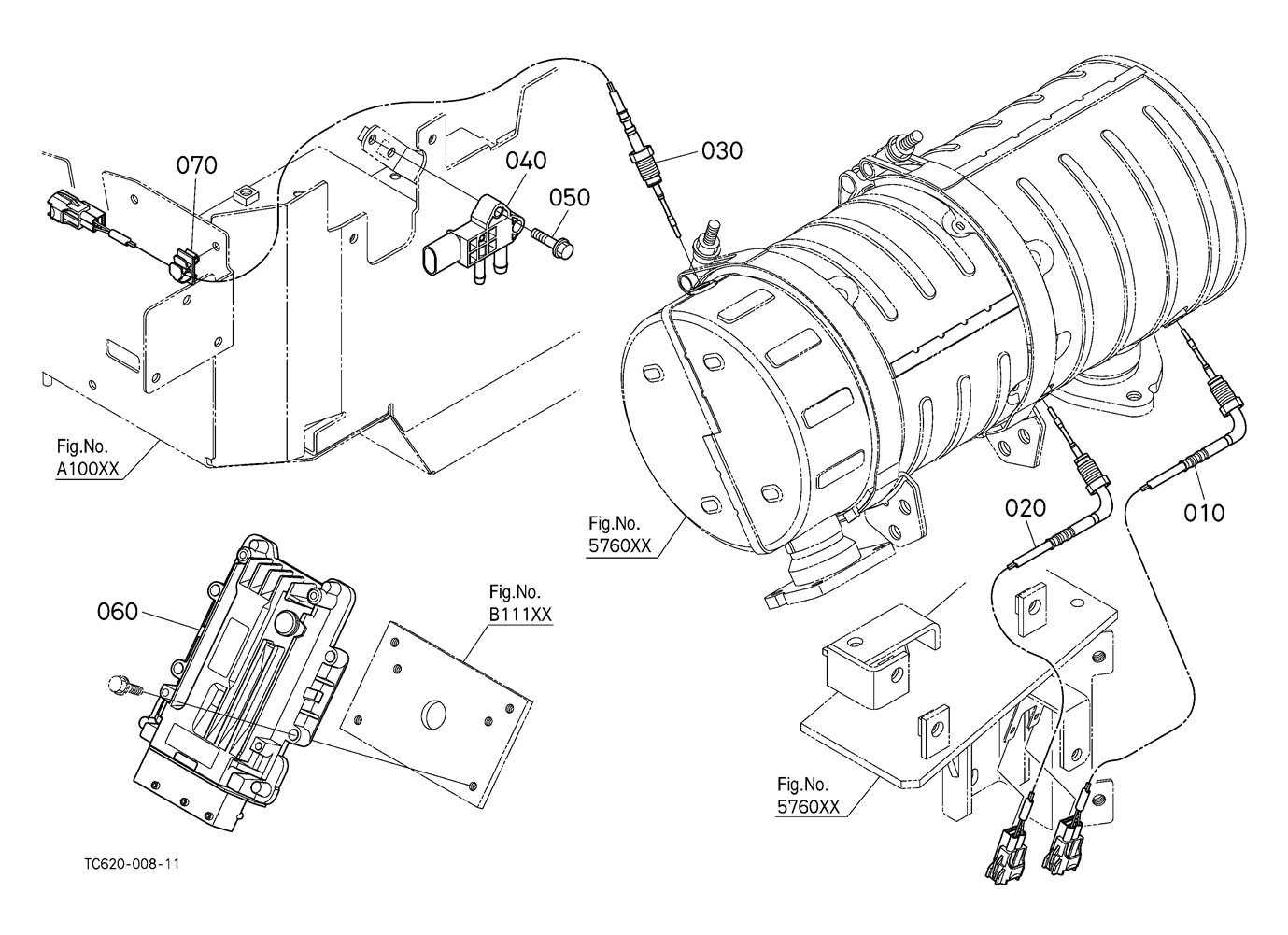 070
040
050
030
Fig.No.
A100XX
Fig.No.
5760XX
020
010
060
Fig.No.
B111XX
Fig.No.
5760XX
TC620-008-11