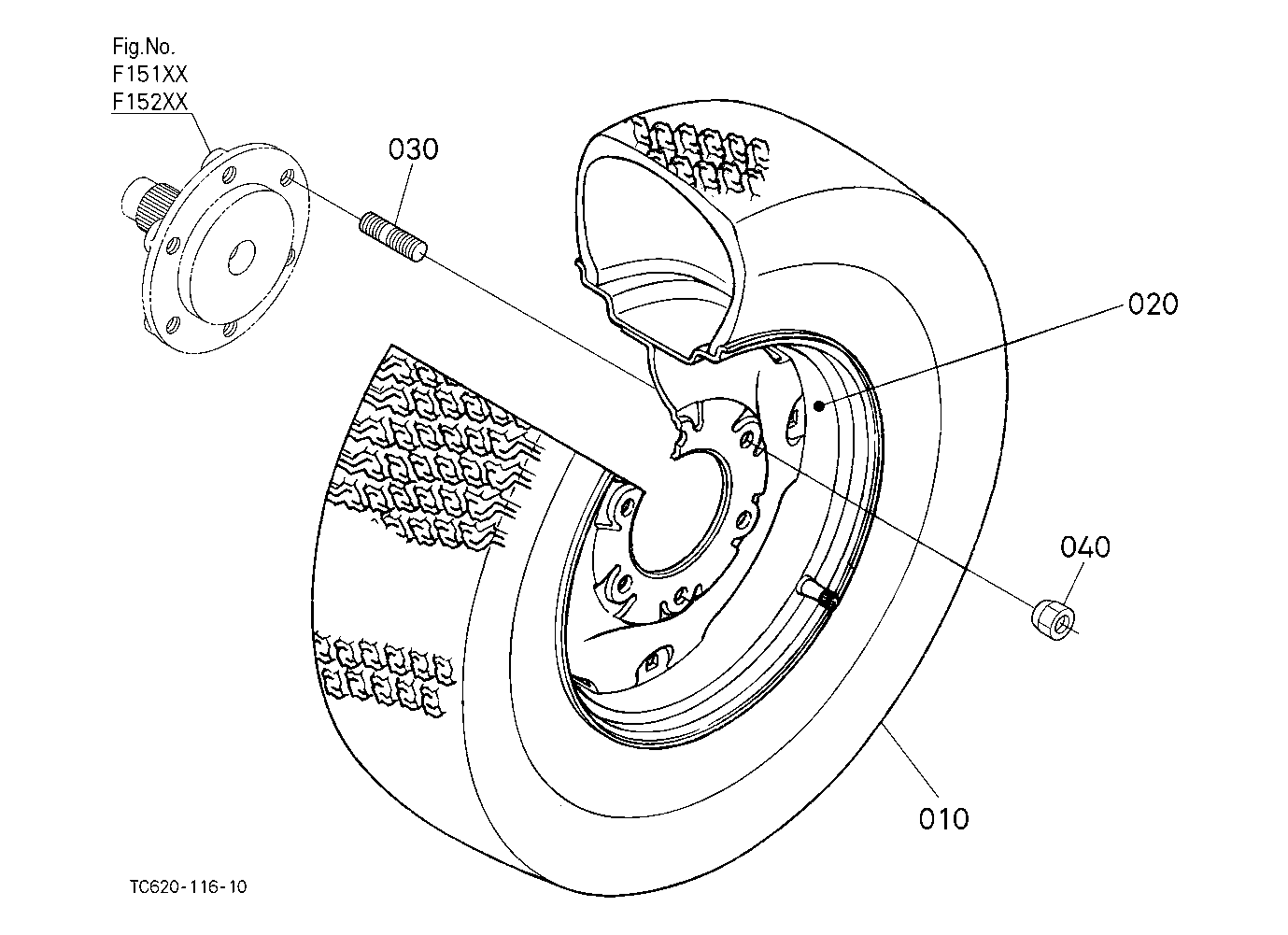 Fig.No.
F151XX
F152XX

030

020

040

010

TC620-116-10