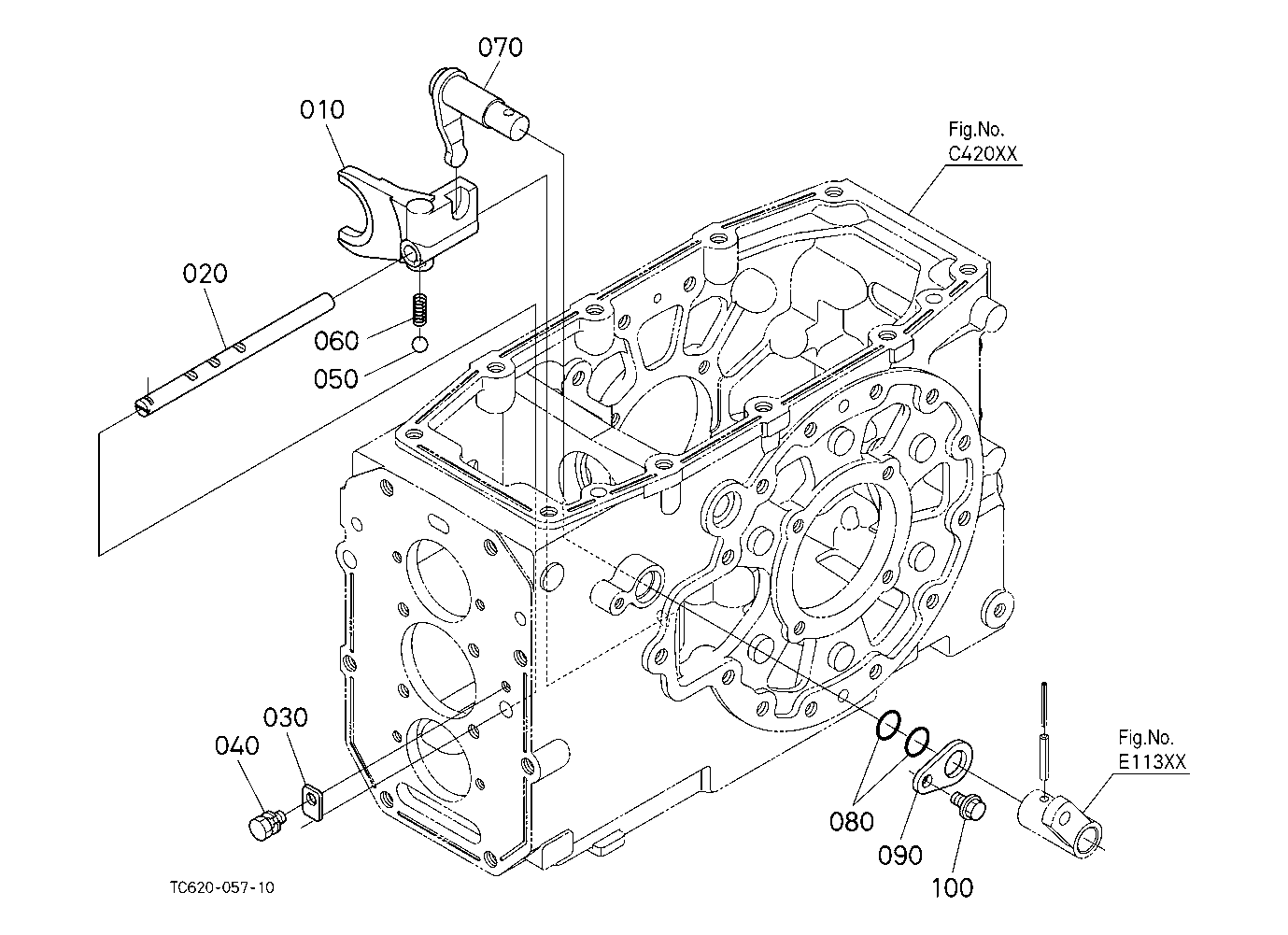 070
010
Fig.No.
C420XX
020
060
050
030
040
080
090
100
Fig.No.
E113XX
TC620-057-10