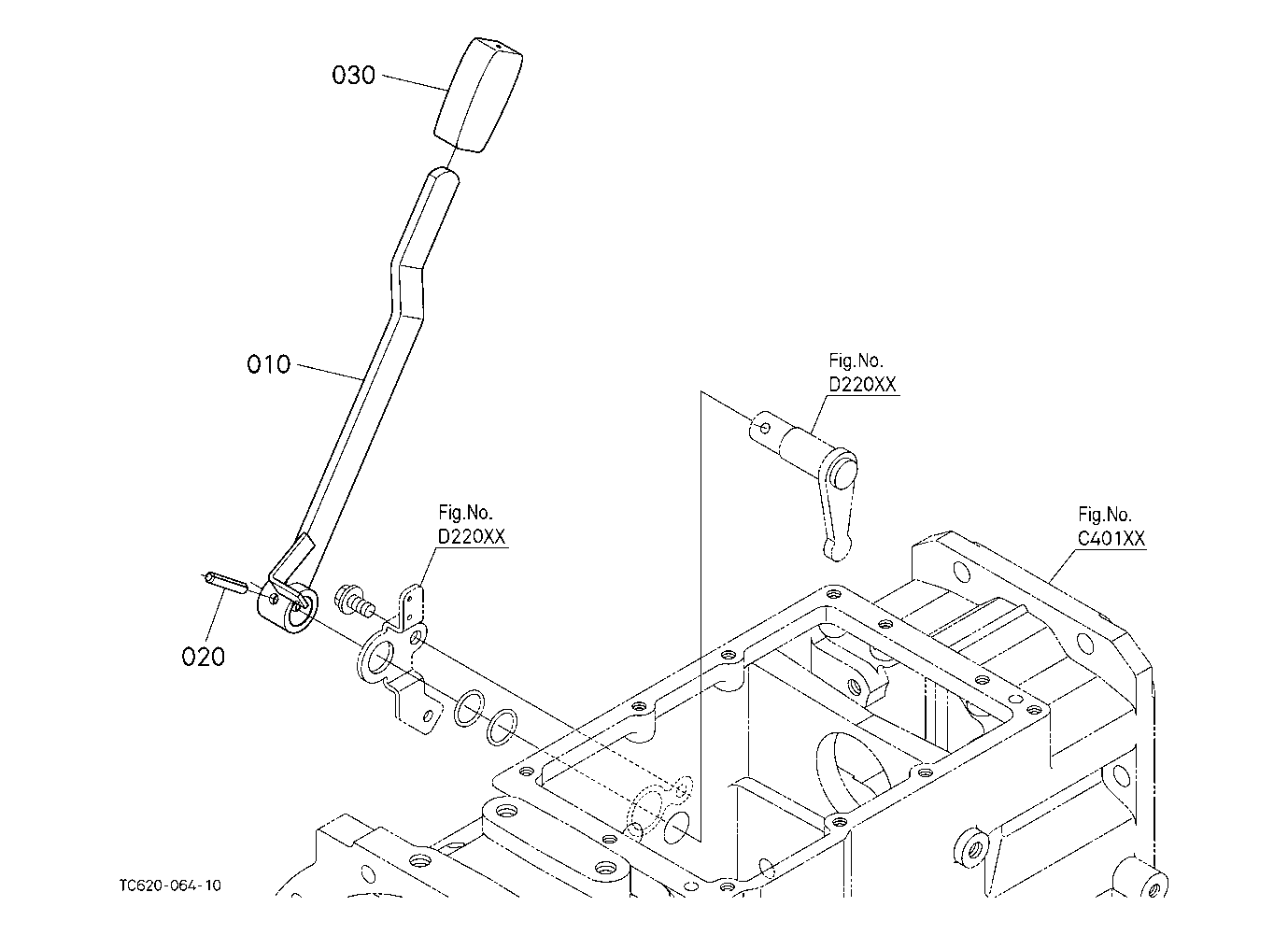 030

010

Fig.No.
D220XX

Fig.No.
D220XX

Fig.No.
C401XX

020

TC620-064-10