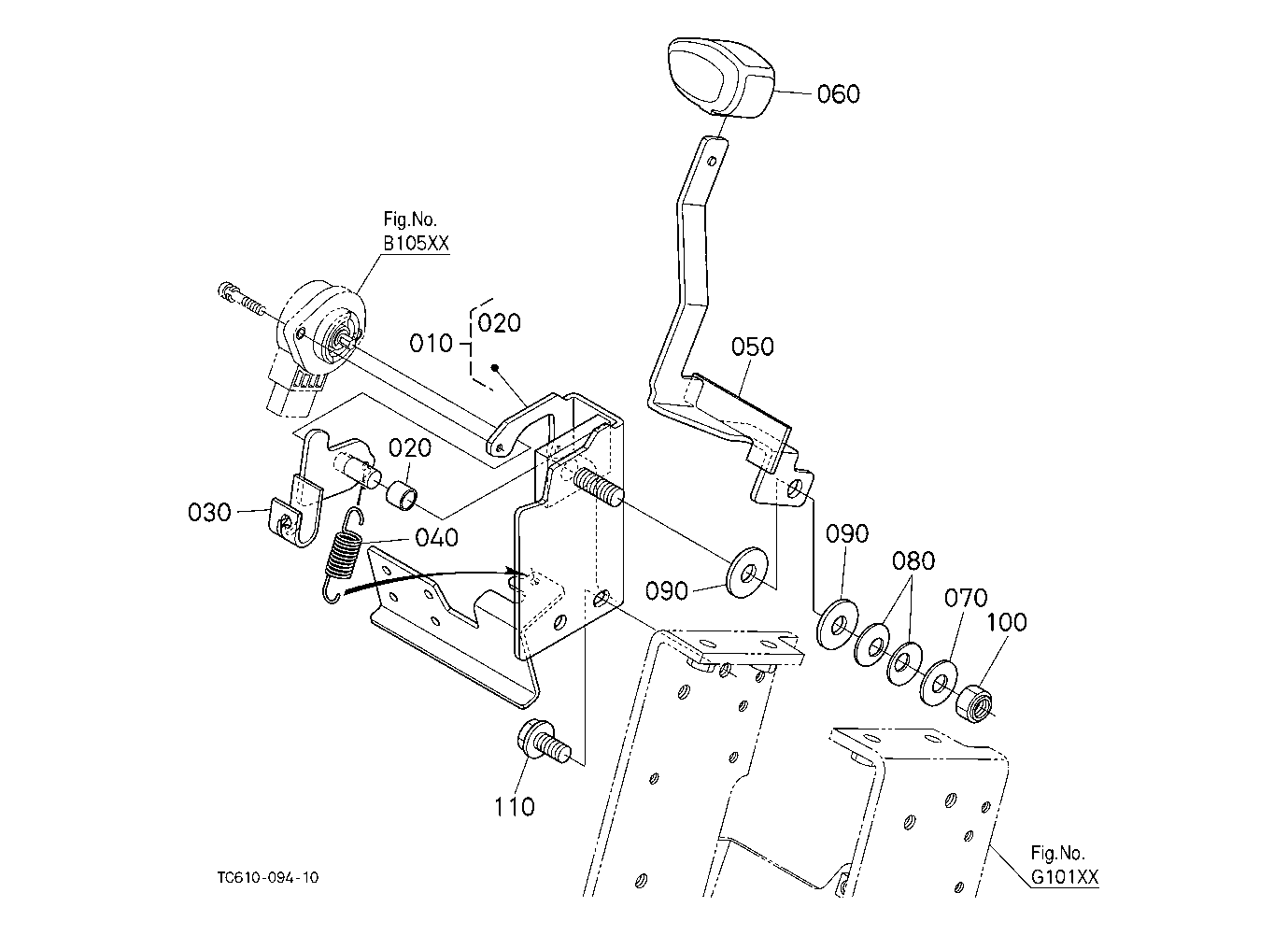 060

Fig.No.
B105XX

020
010

050

020

030

040

090

090

080

070

100

110

TC610-094-10

Fig.No.
G101XX