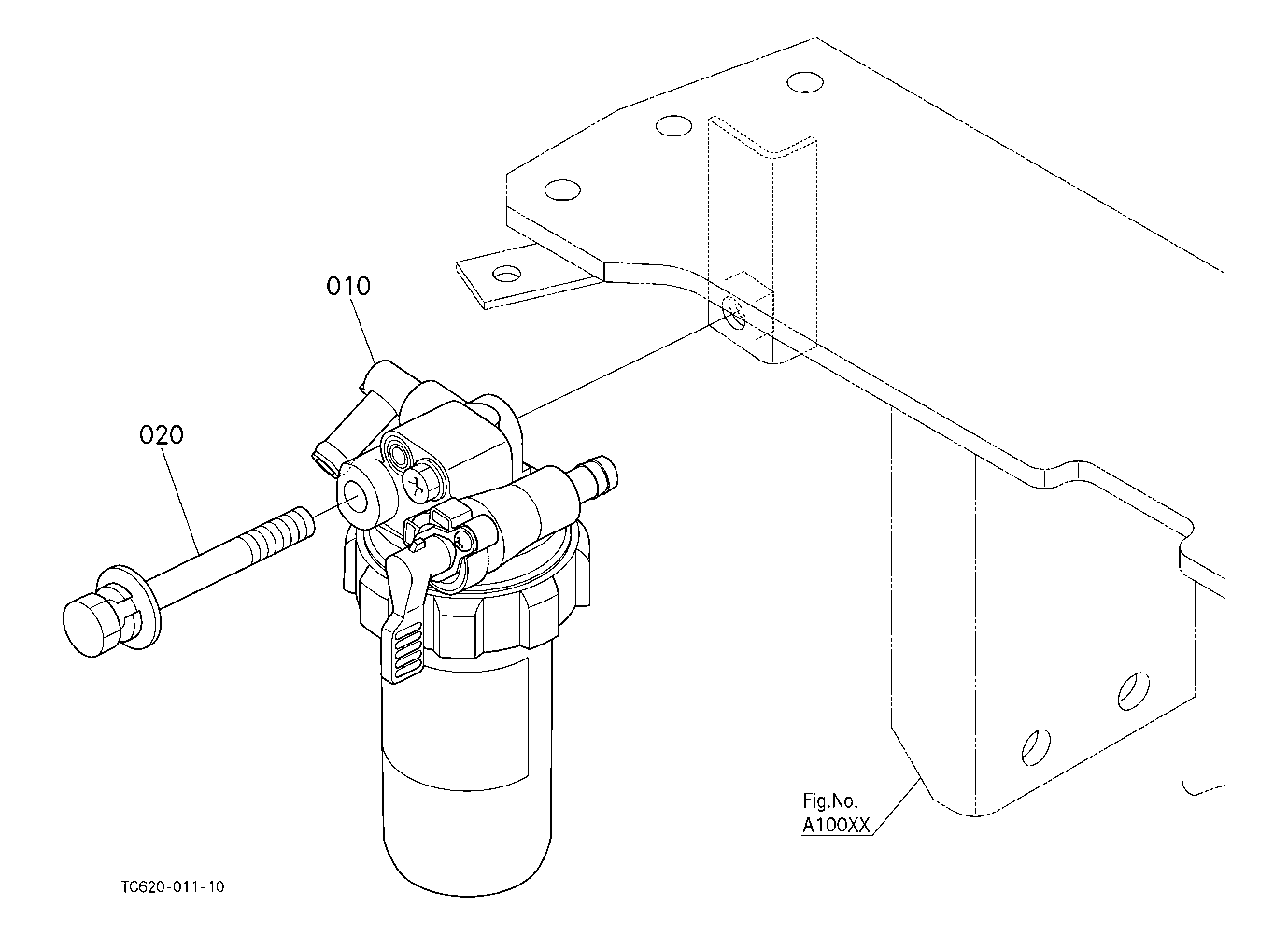 010

020

Fig.No.
A100XX

TC620-011-10