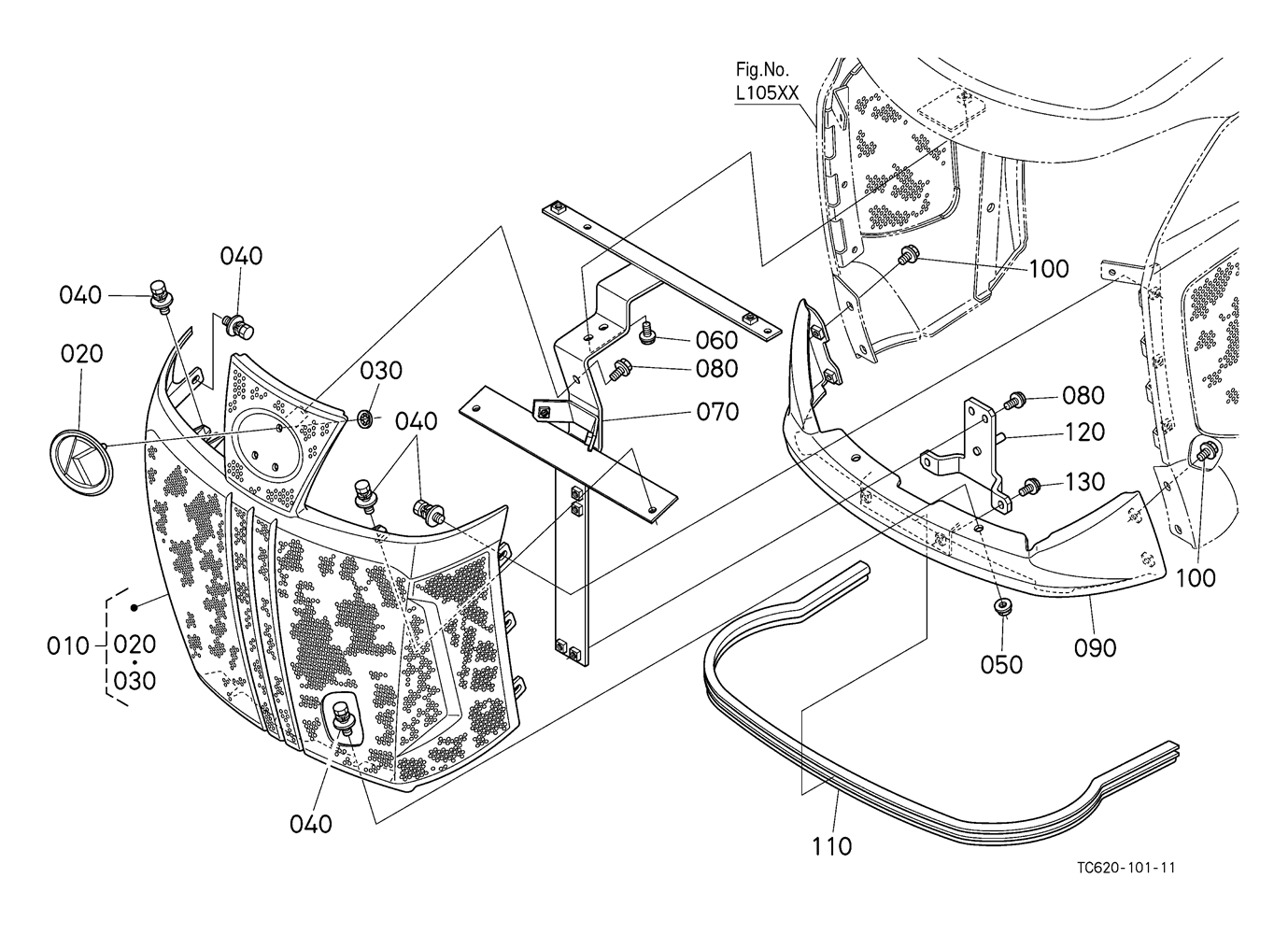 Fig.No.
L105XX

040
040
020
030
040
060
080
070
100
080
120
130
100
010
020
030
050
090
040
110

TC620-101-11