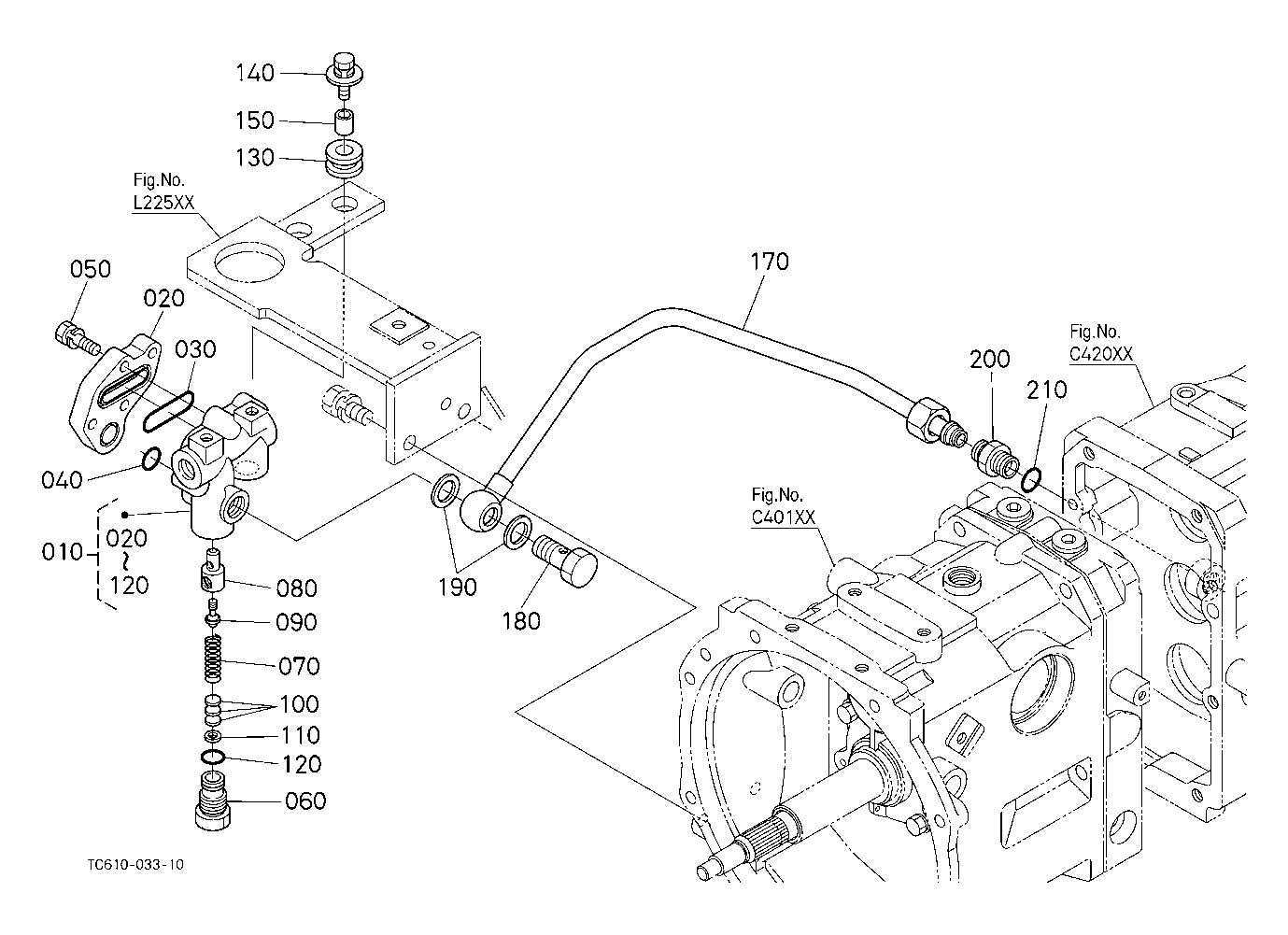 140
150
130
Fig.No.
L225XX
050
020
030
040
010
020
~
120
080
090
070
100
110
120
060
170
190
180
200
210
Fig.No.
C420XX
Fig.No.
C401XX
TC610-033-10