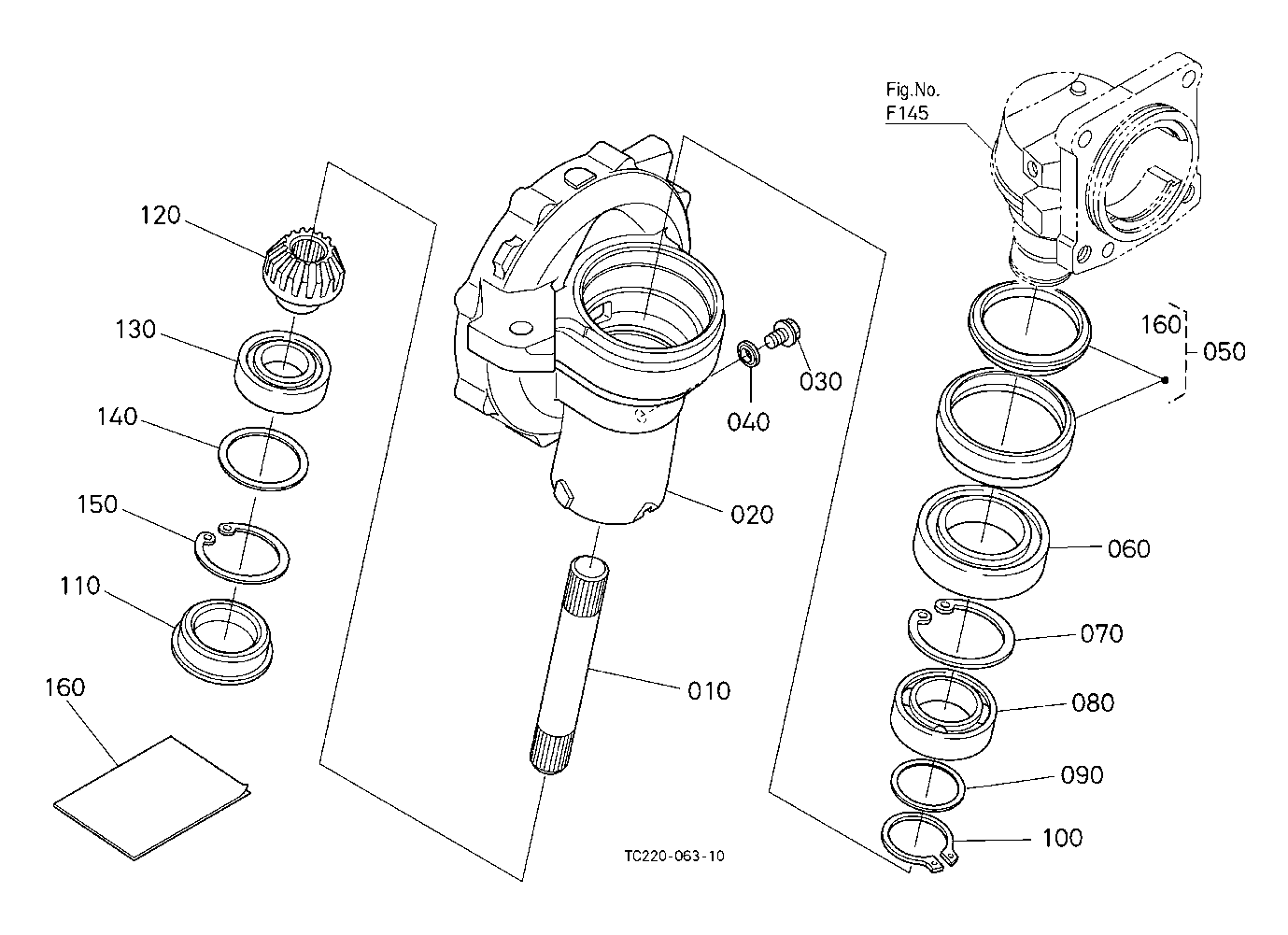 Fig.No.
F145

120

130

140

150

110

160

040

030

020

010

160

050

060

070

080

090

100

TC220-063-10