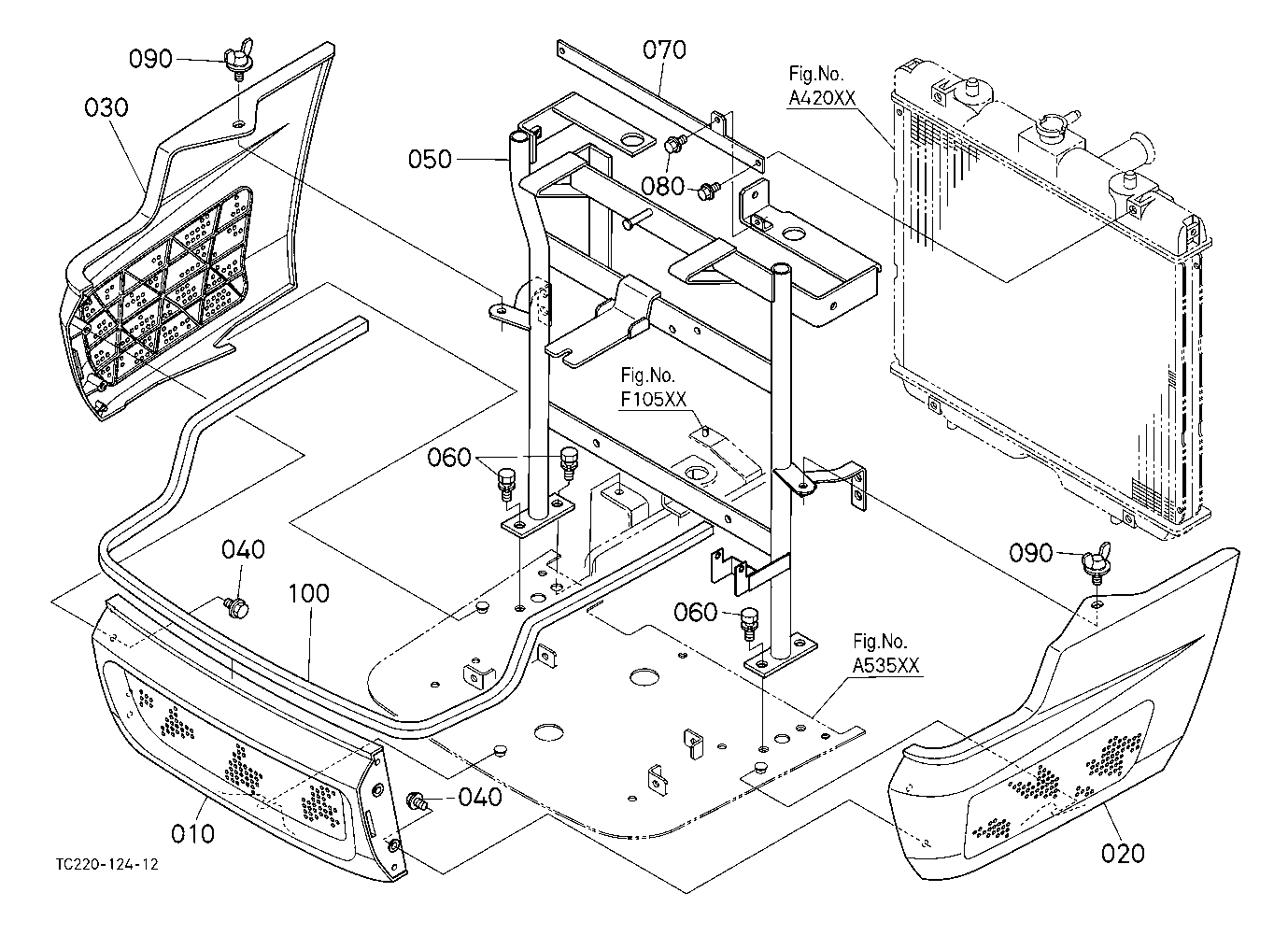 090
030
070
Fig.No.
A420XX
050
080
Fig.No.
F105XX
060
040
100
090
060
Fig.No.
A535XX
040
010
020
TC220-124-12