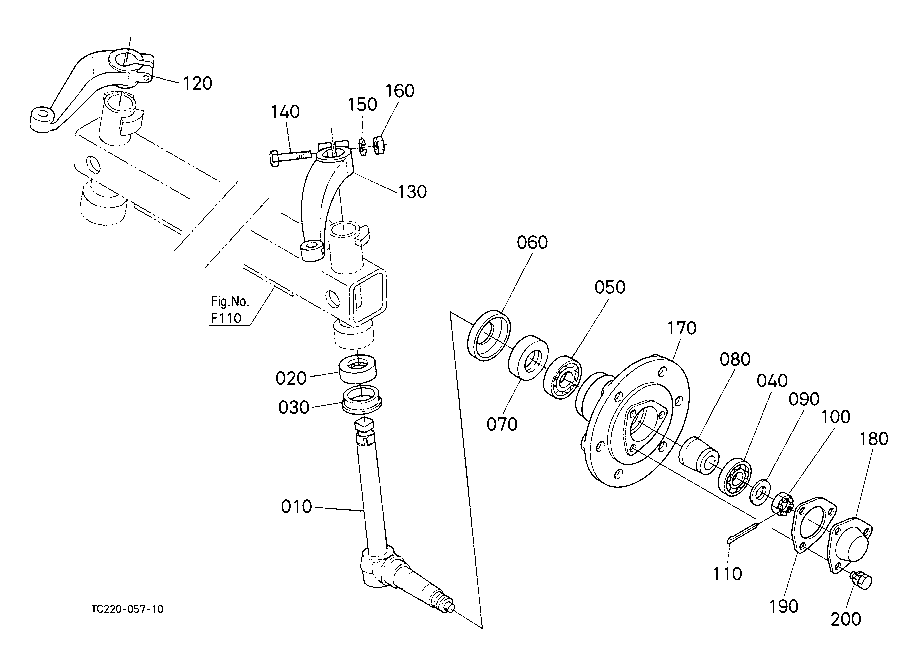 120
140
150
160
130
Fig.No.
F110
020
030
010
060
050
070
170
080
040
090
100
180
110
190
200
TC220-057-10