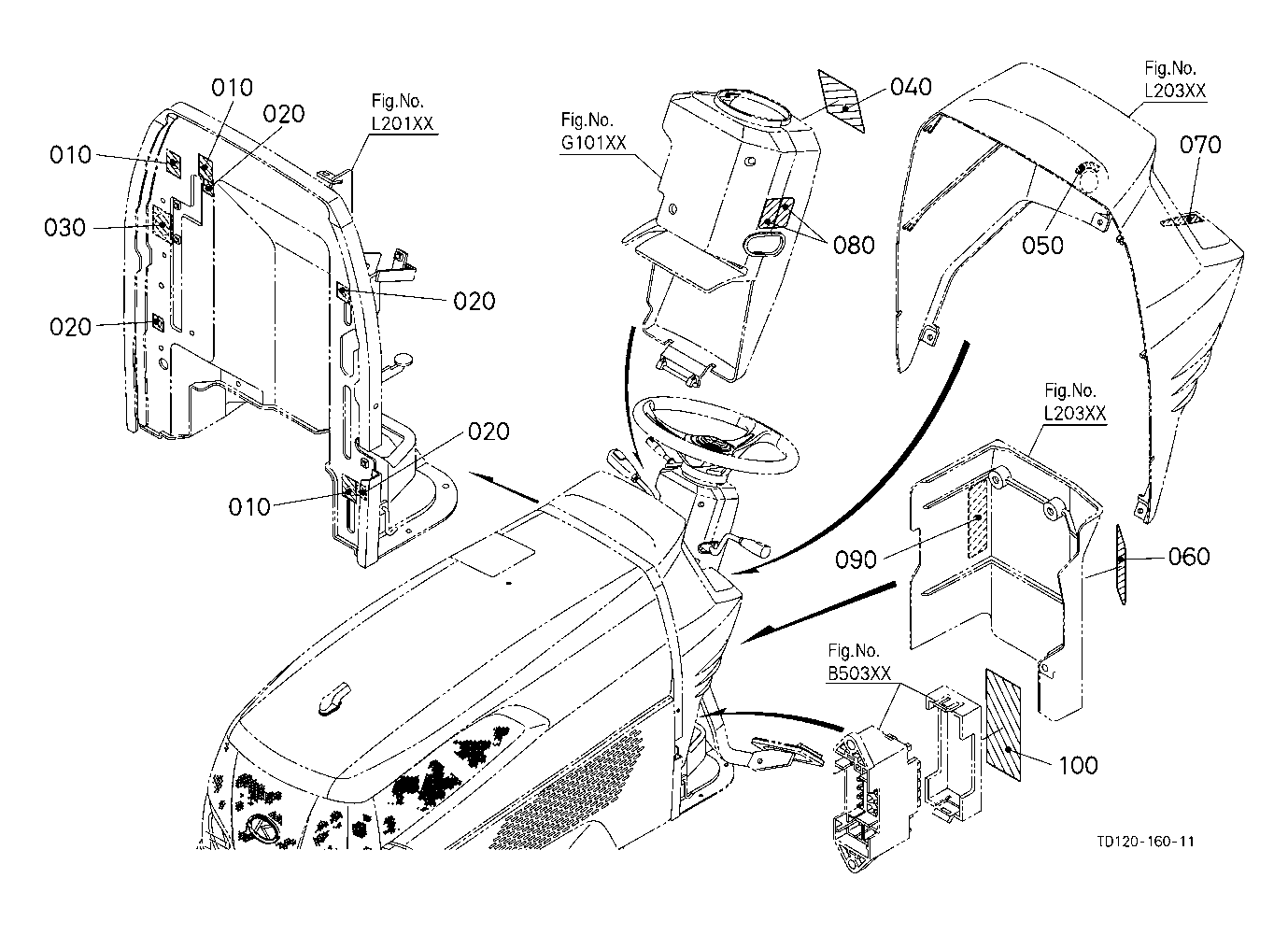 010
020
Fig.No.
L201XX
010
030
020
020
020
010
Fig.No.
G101XX
040
080
Fig.No.
L203XX
070
050
Fig.No.
L203XX
090
060
Fig.No.
B503XX
100
TD120-160-11