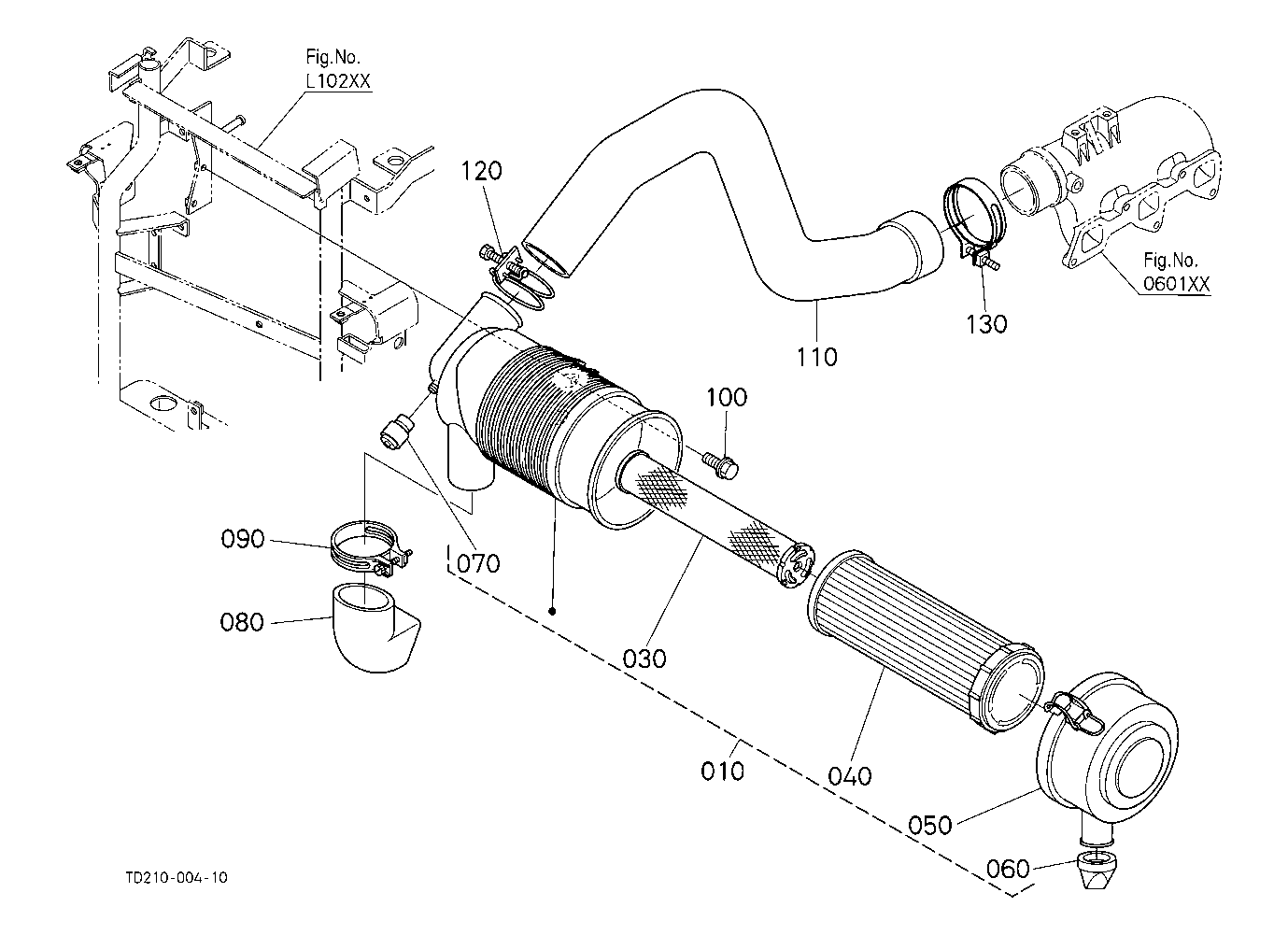 Fig.No.
L102XX

120

Fig.No.
0601XX

130

110

100

090

070

080

030

010

040

050

060

TD210-004-10