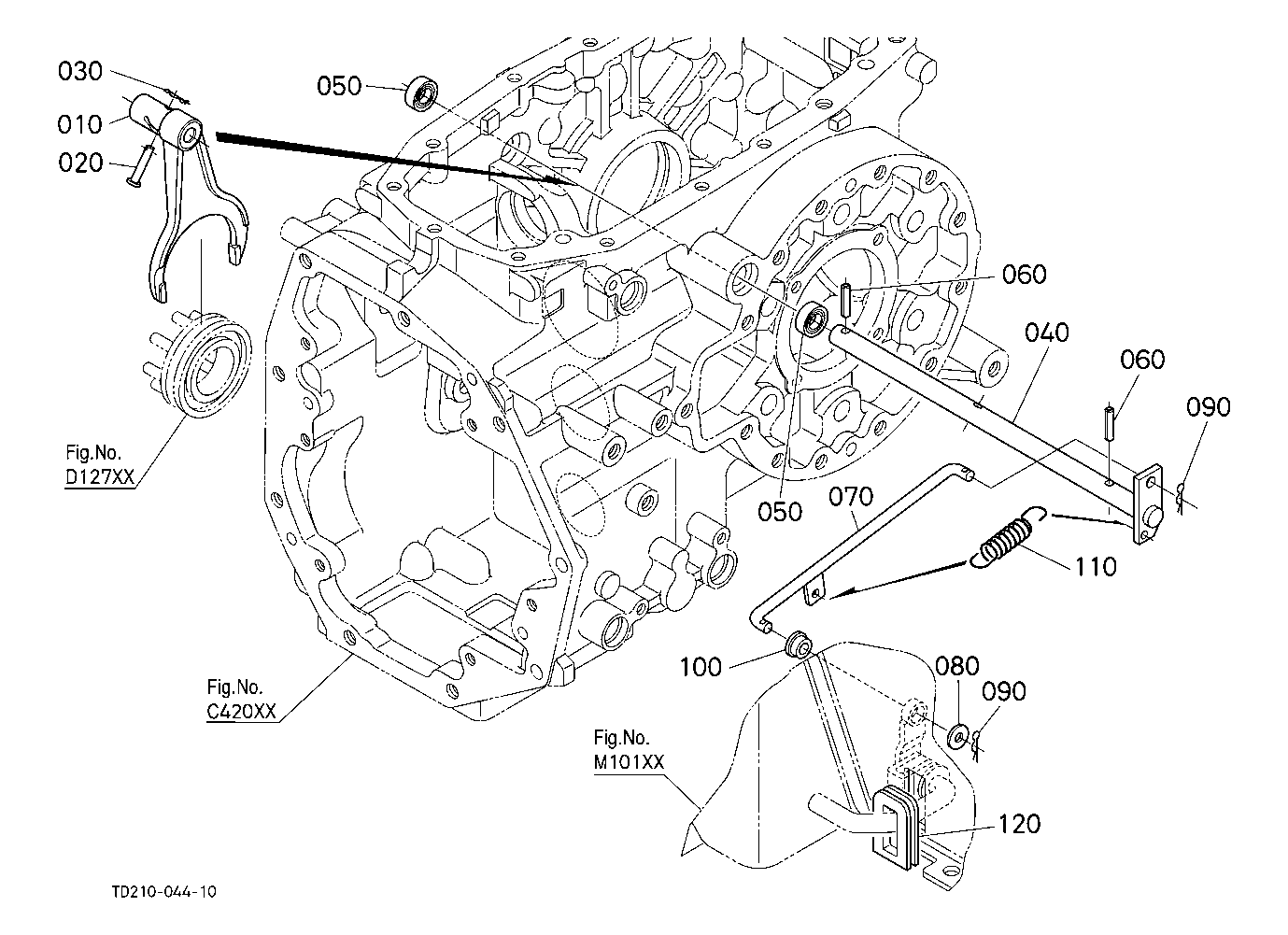 030
010
020
050
060
040
060
090
Fig.No.
D127XX
050
070
110
100
080
090
Fig.No.
C420XX
Fig.No.
M101XX
120
TD210-044-10