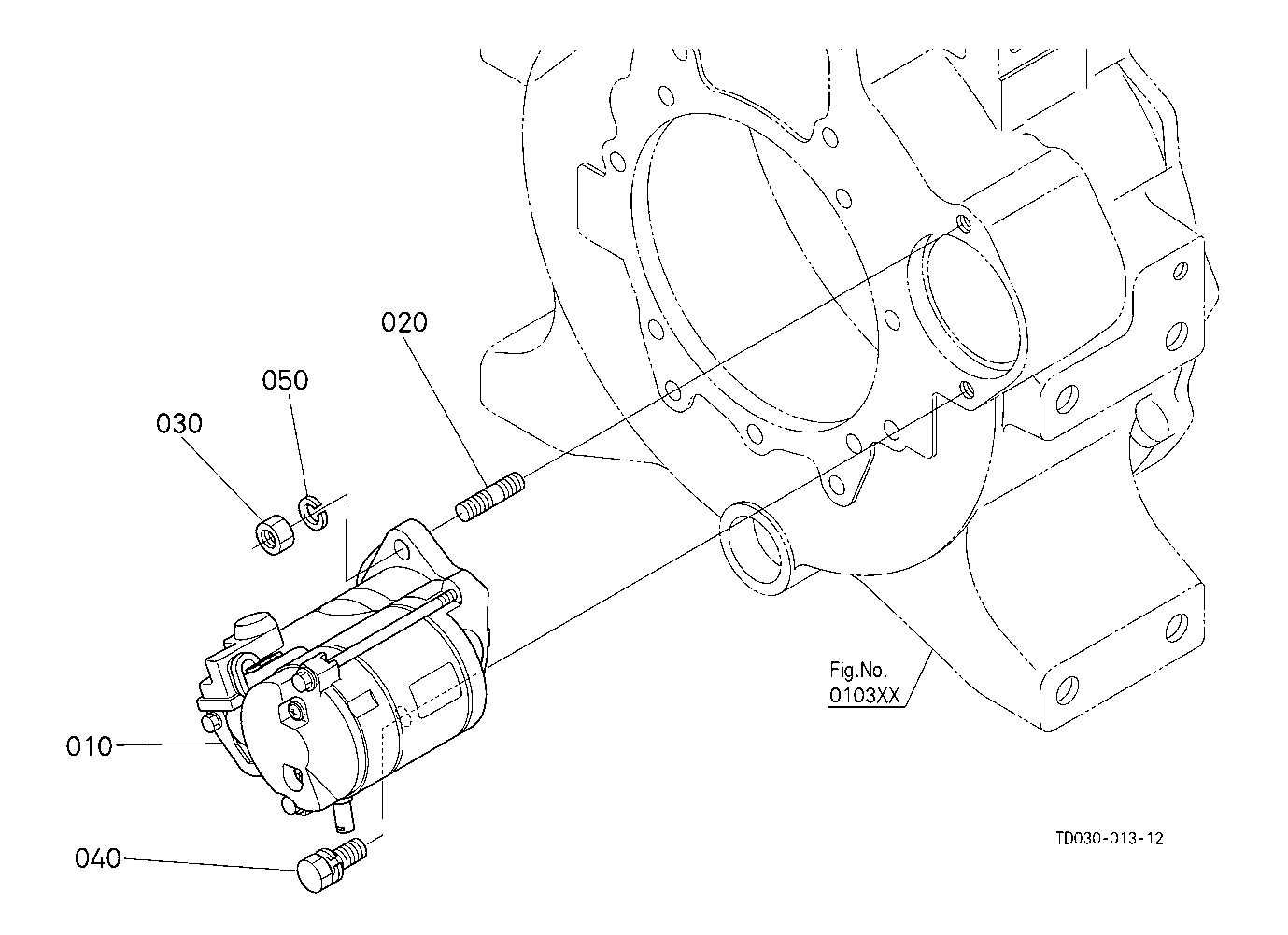 020

050

030

010

040

Fig.No.
0103XX

TD030-013-12