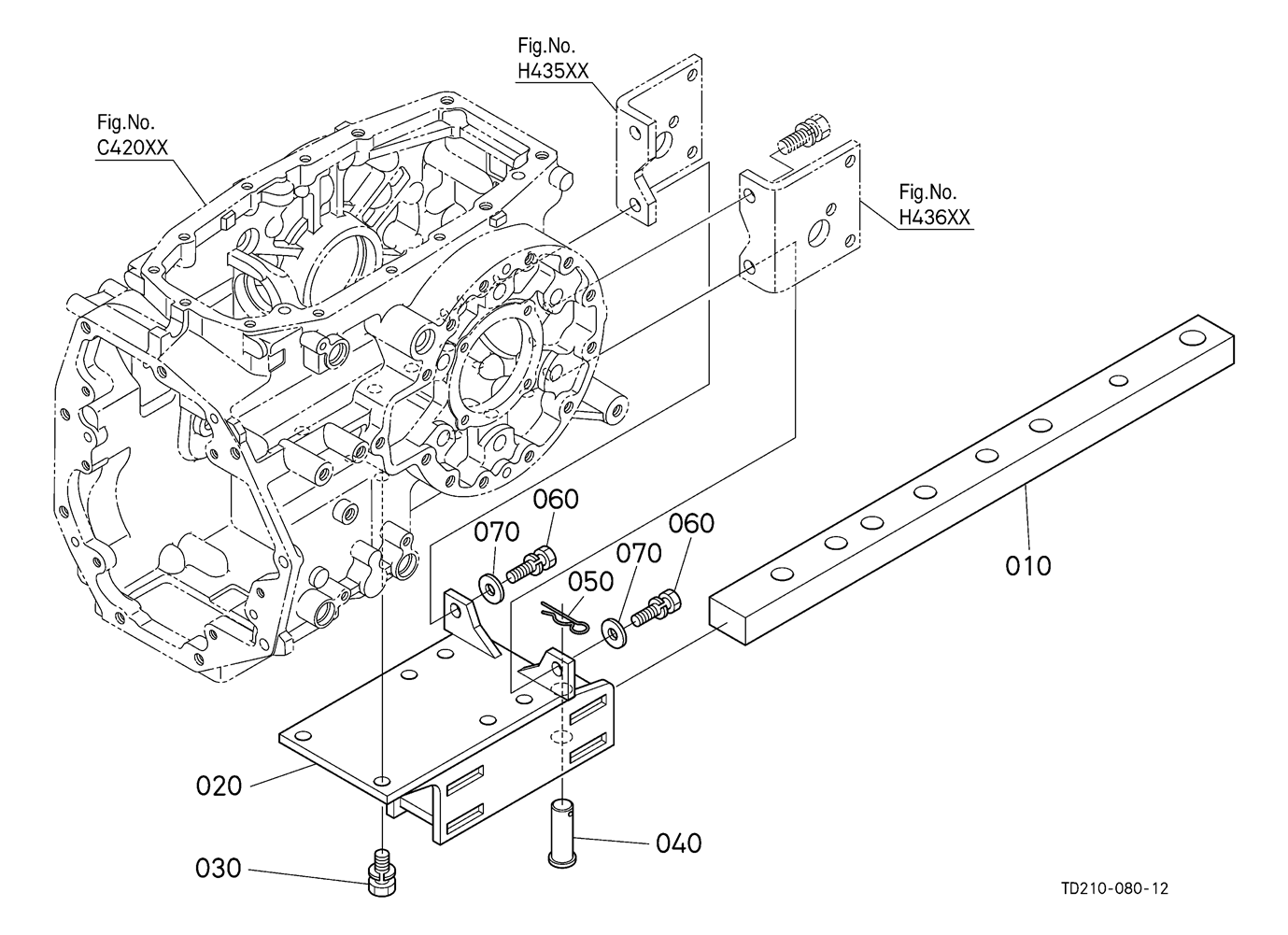 Fig.No.
H435XX

Fig.No.
C420XX

Fig.No.
H436XX

060
070
060
070
050
010
020
030
040

TD210-080-12