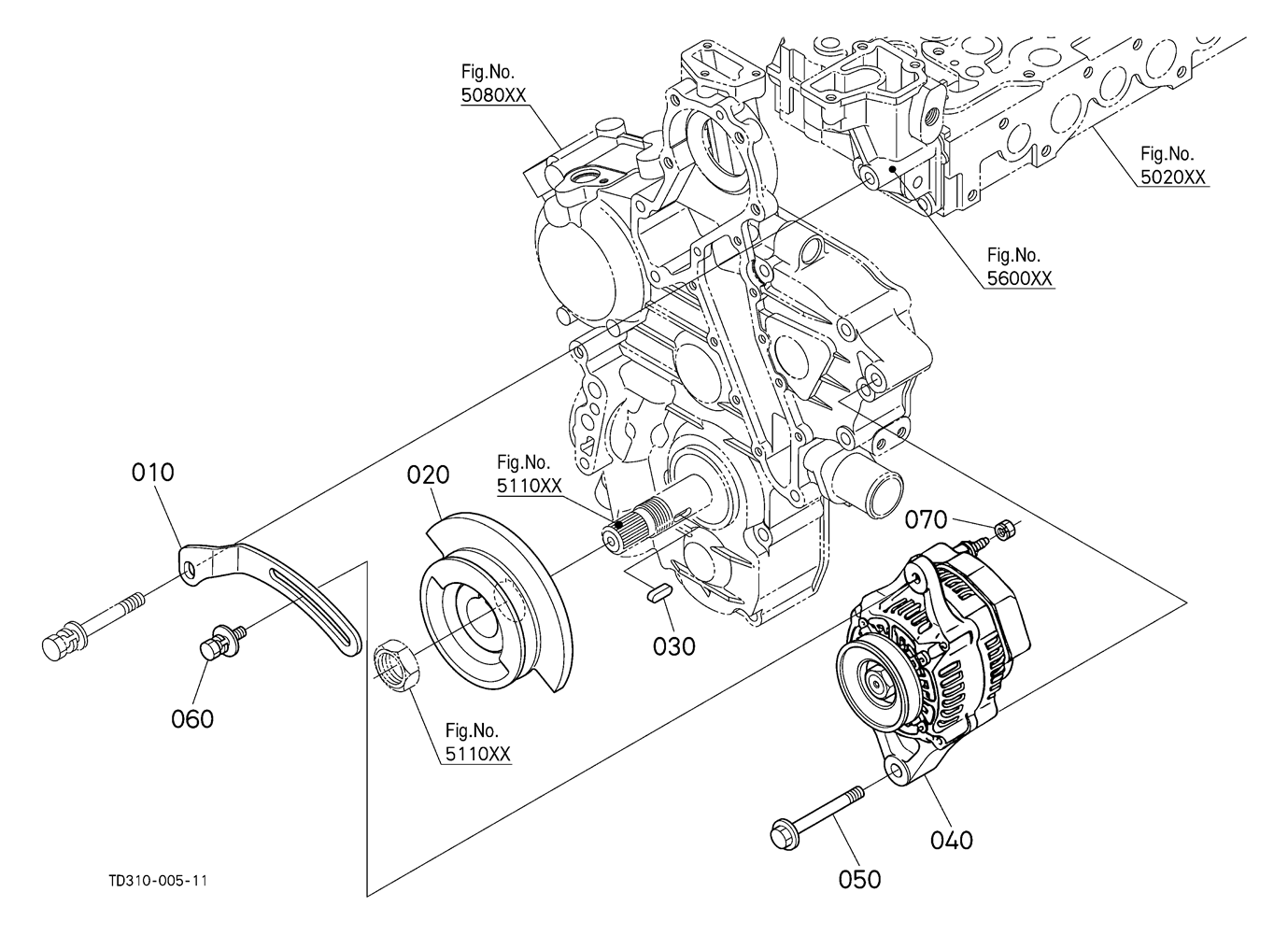 Fig.No.
5080XX

Fig.No.
5020XX

Fig.No.
5600XX

010

020

Fig.No.
5110XX

070

030

060

Fig.No.
5110XX

040

050

TD310-005-11