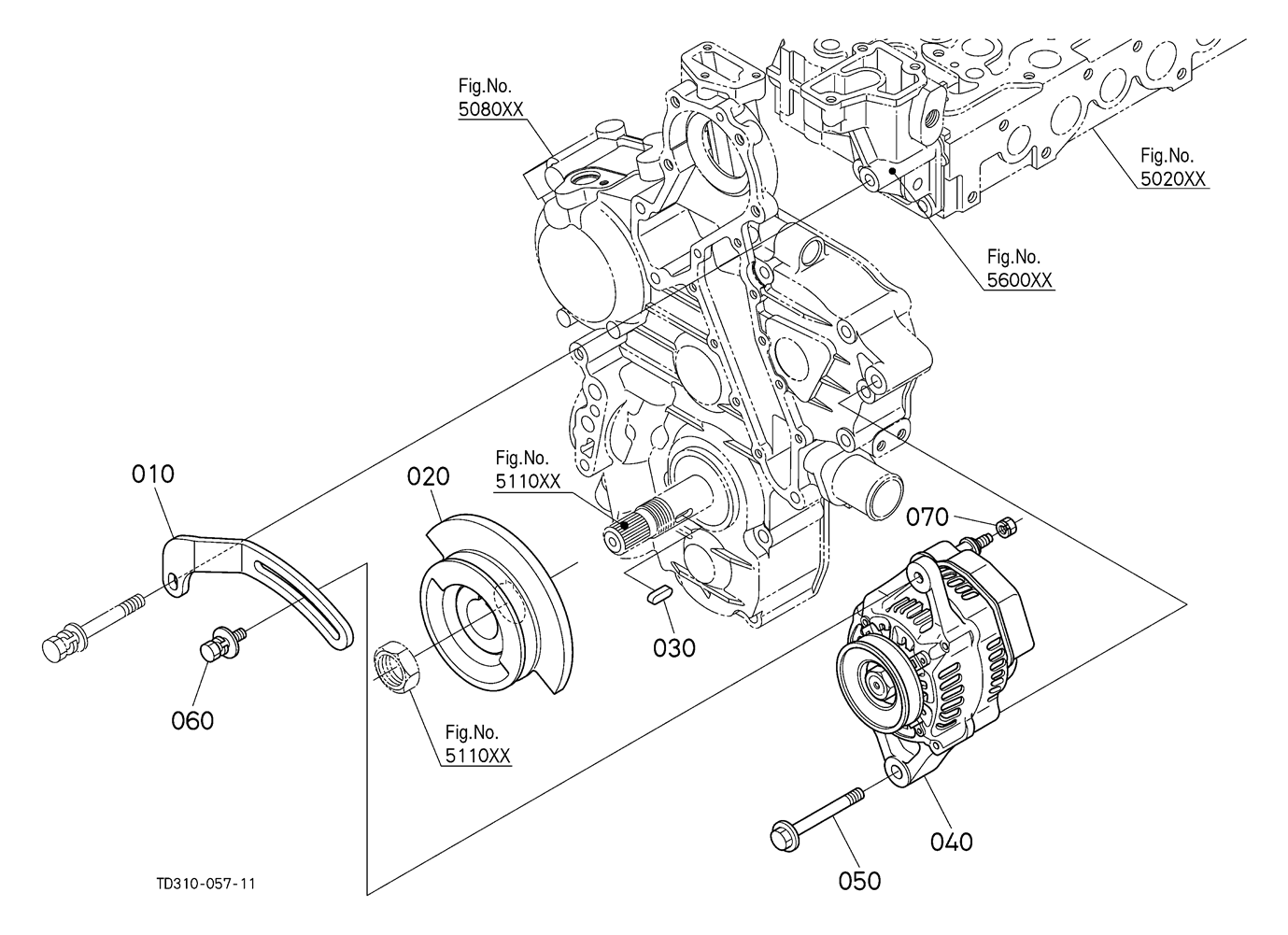 Fig.No.
5080XX

Fig.No.
5020XX

Fig.No.
5600XX

010

020

Fig.No.
5110XX

070

030

060

Fig.No.
5110XX

040

050

TD310-057-11