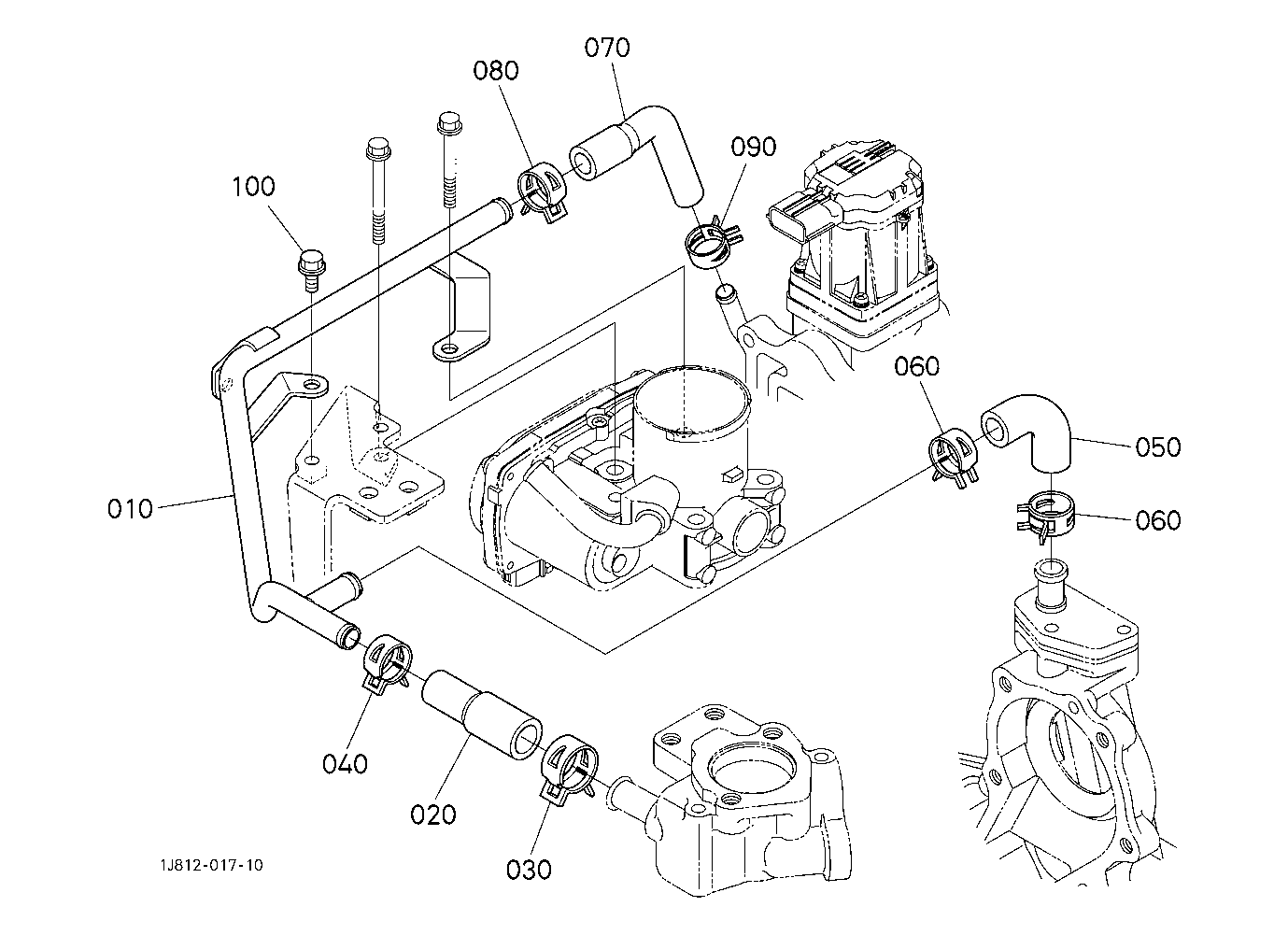 070
080
090
100
060
050
060
010
040
020
030
1J812-017-10