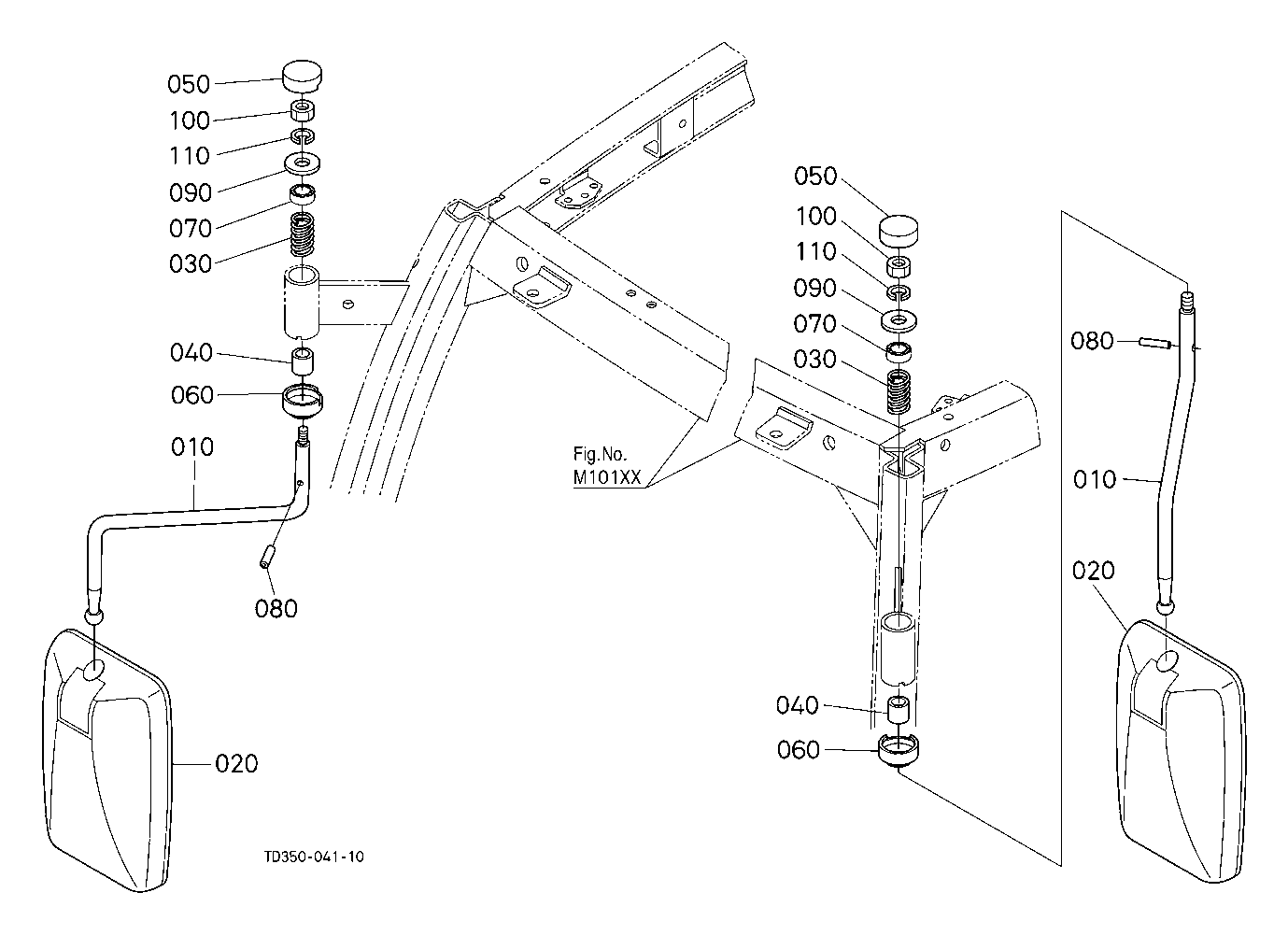 050
100
110
090
070
030
040
060
010
080
020
TD350-041-10
Fig.No.
M101XX
050
100
110
090
070
030
040
060
080
010
020