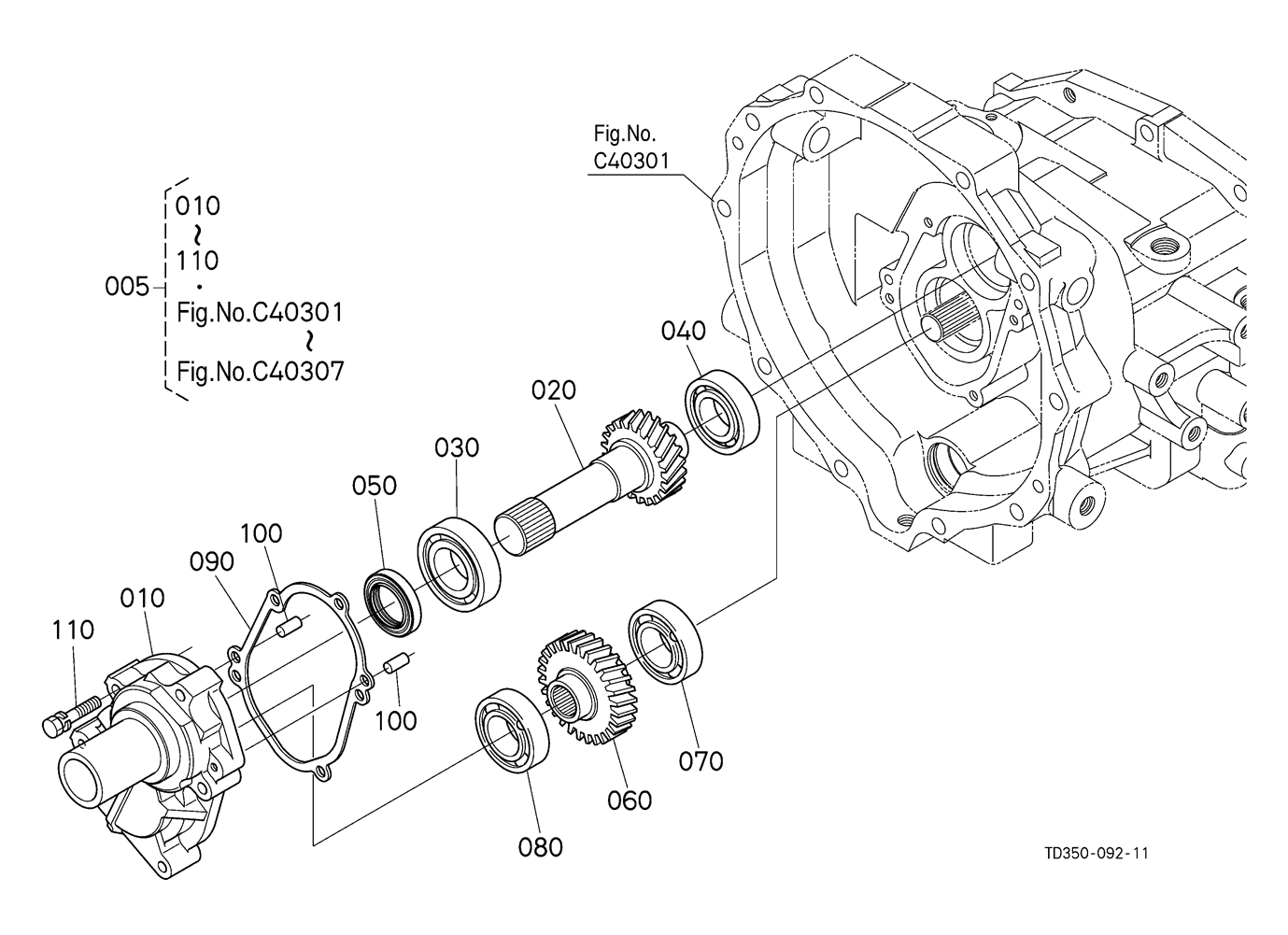 Fig.No.
C40301

005
010
~
110
·
Fig.No.C40301
~
Fig.No.C40307

040

020

030

050

100

090

010

110

100

070

060

080

TD350-092-11