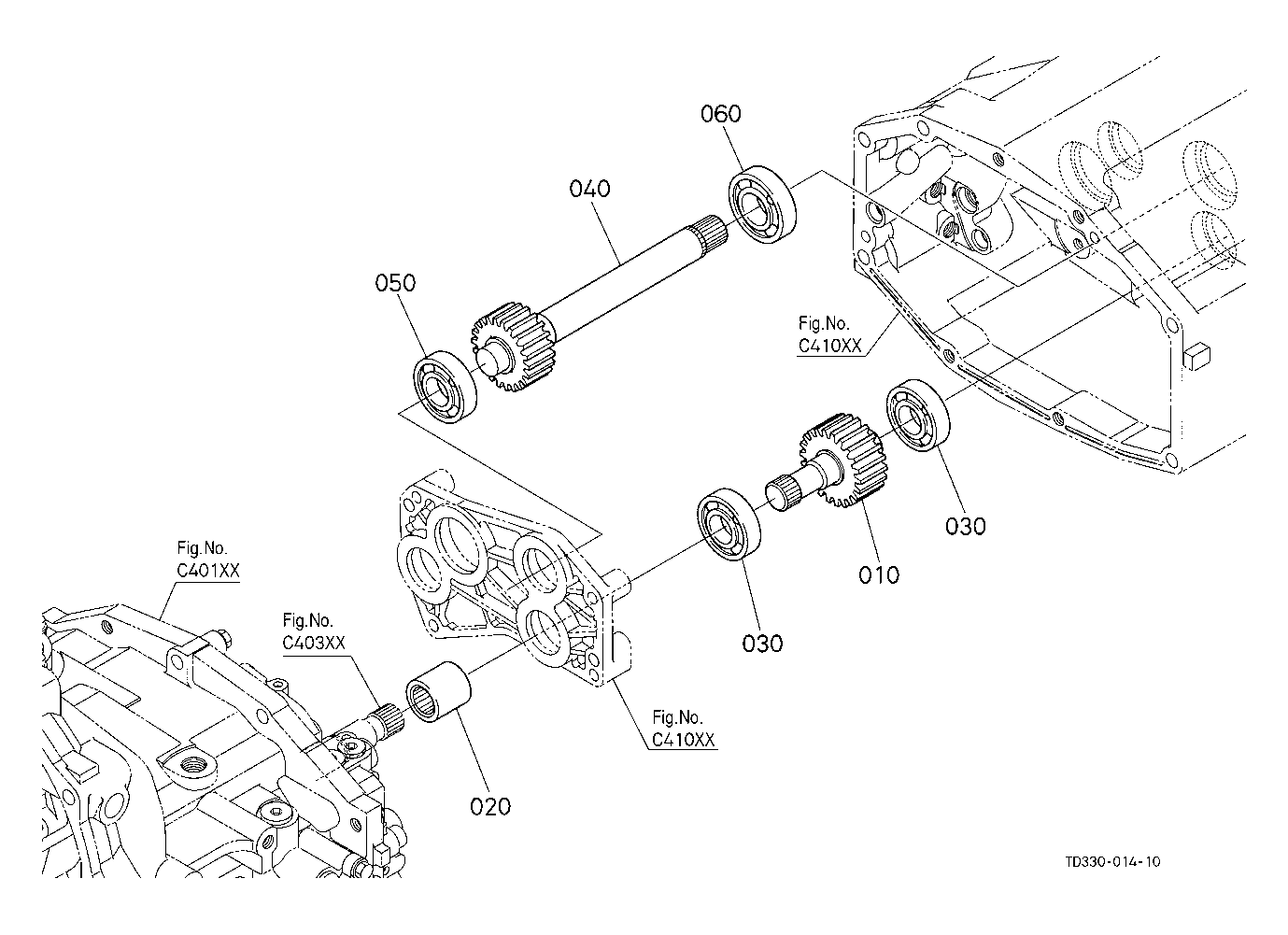 060

040

050

Fig.No.
C410XX

030

010

030

Fig.No.
C401XX

Fig.No.
C403XX

Fig.No.
C410XX

020

TD330-014-10