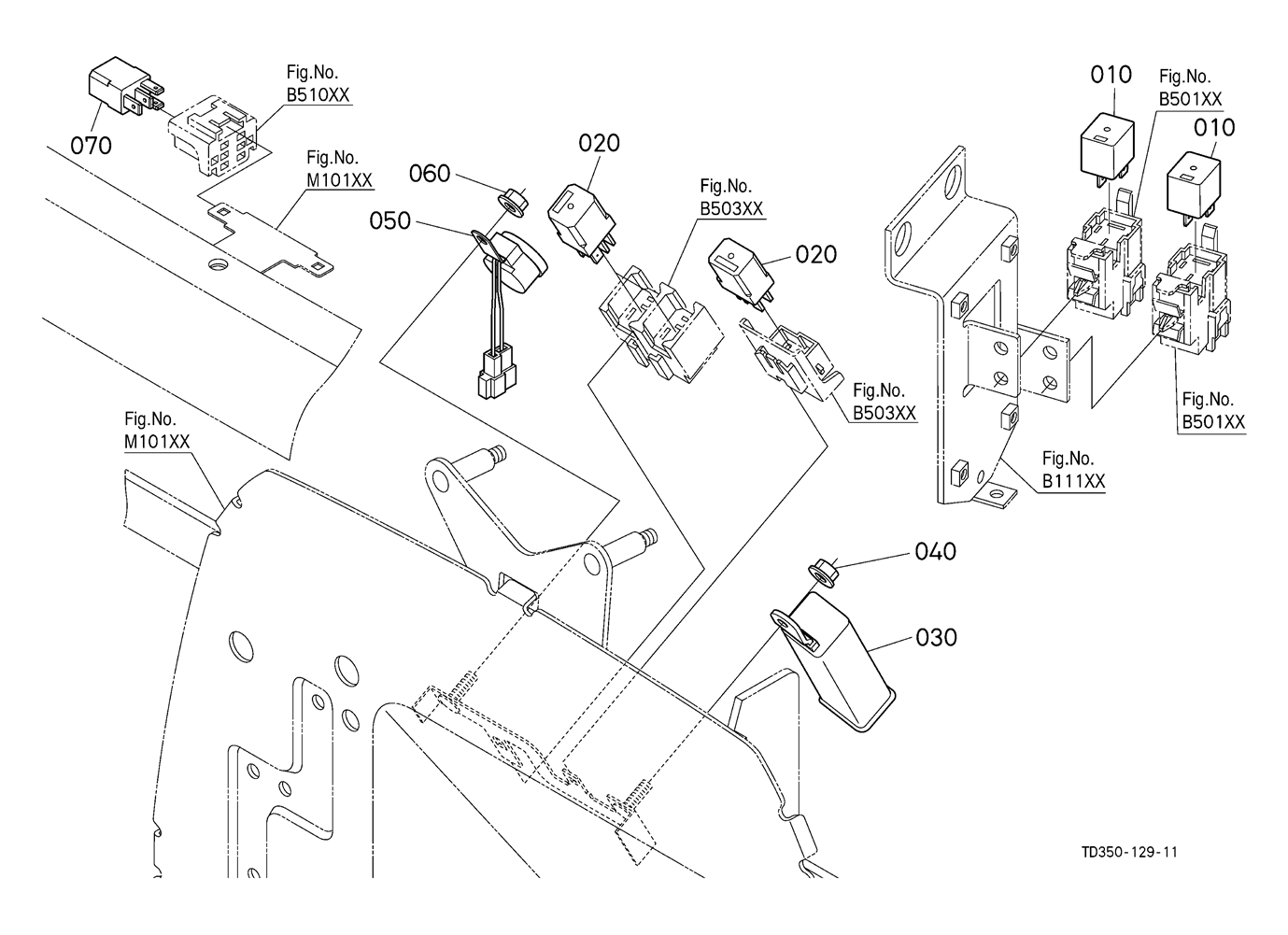 070

Fig.No.
B510XX

Fig.No.
M101XX

060

050

020

Fig.No.
B503XX

020

Fig.No.
B503XX

010

Fig.No.
B501XX

010

Fig.No.
B501XX

Fig.No.
B111XX

Fig.No.
M101XX

040

030

TD350-129-11