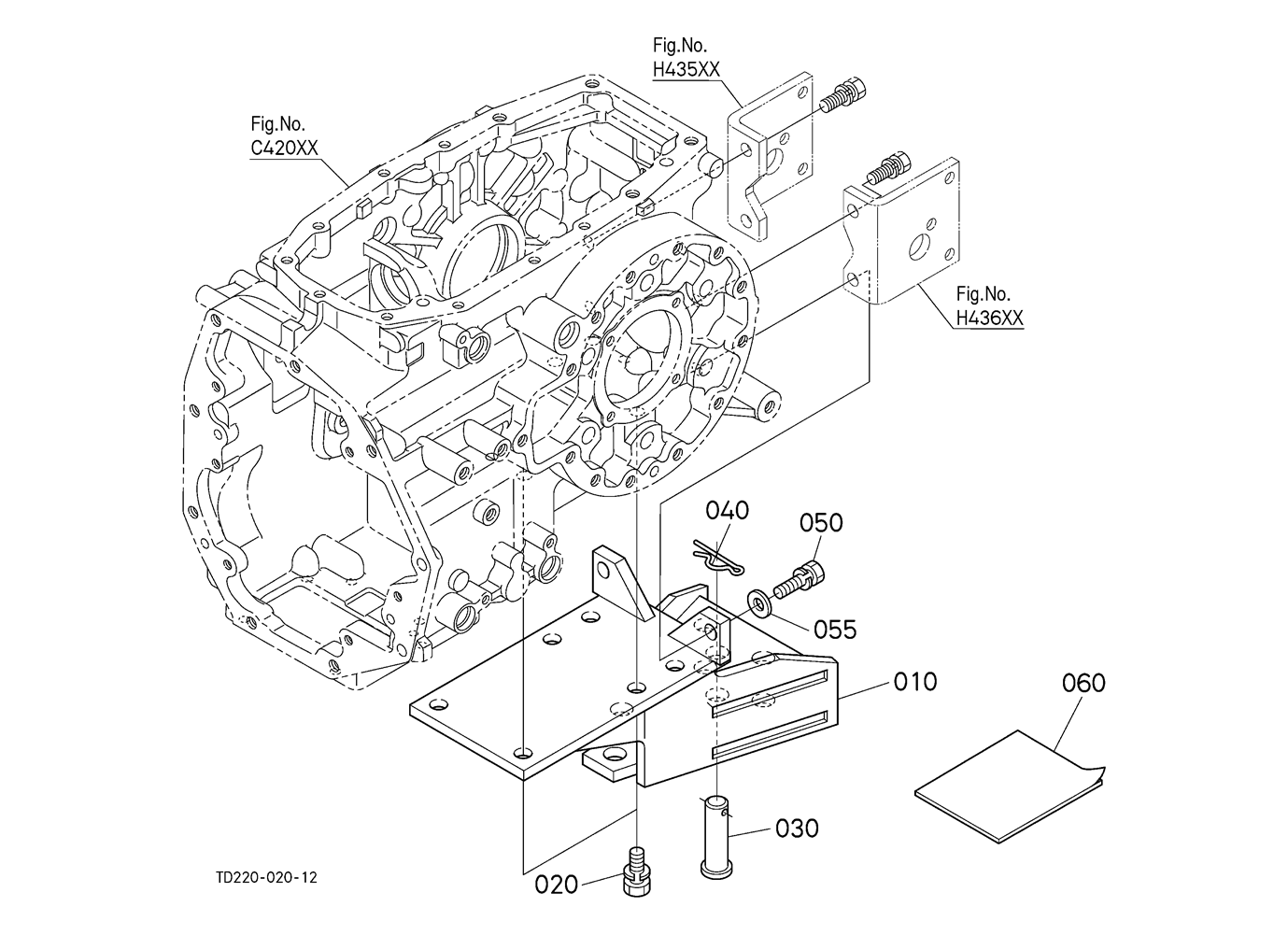 Fig.No.
H435XX

Fig.No.
C420XX

Fig.No.
H436XX

040

050

055

010

060

030

020

TD220-020-12