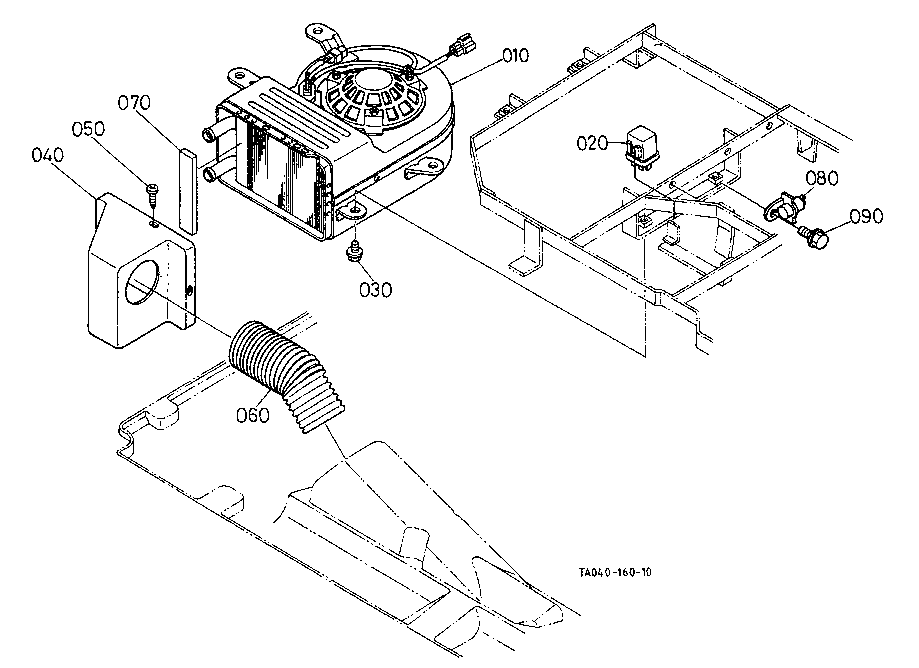 010
070
050
040
020
080
090
030
060
TA040-160-10