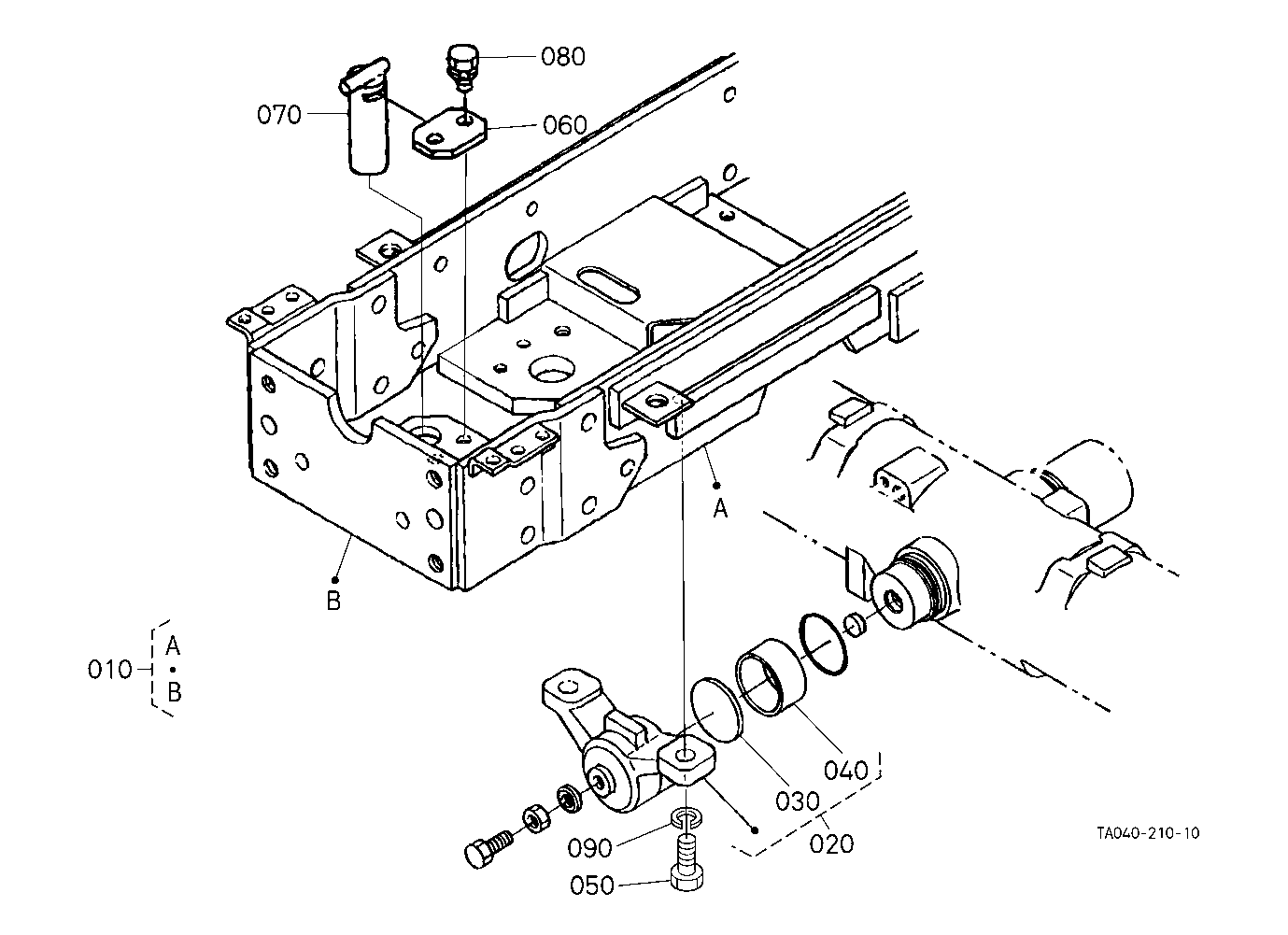 080
070
060
A
B
010
A
B
040
030
020
090
050
TA040-210-10