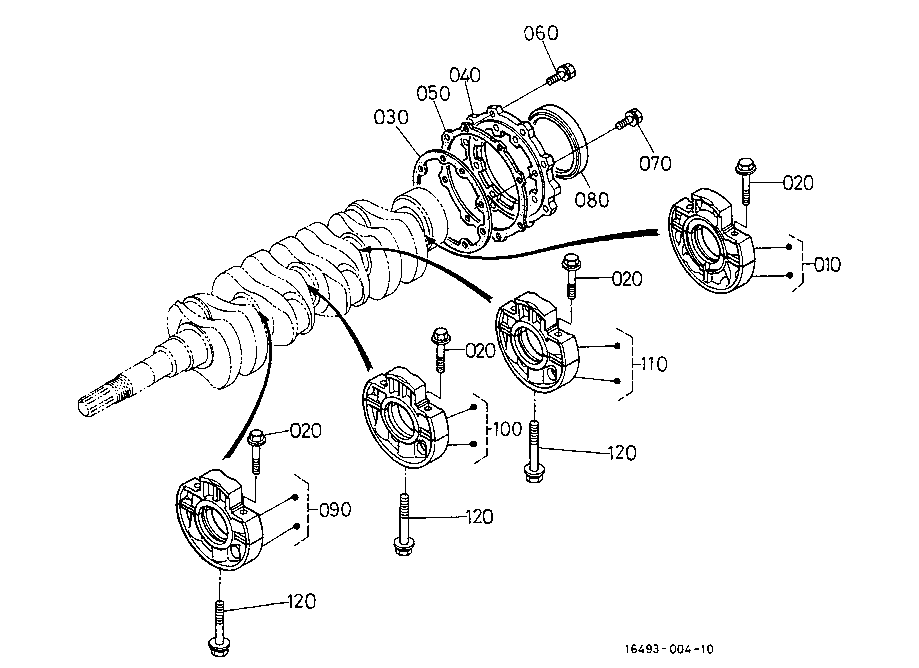 060
040
050
030
070
080
020
010
020
110
020
100
120
020
090
120
120
16493-004-10