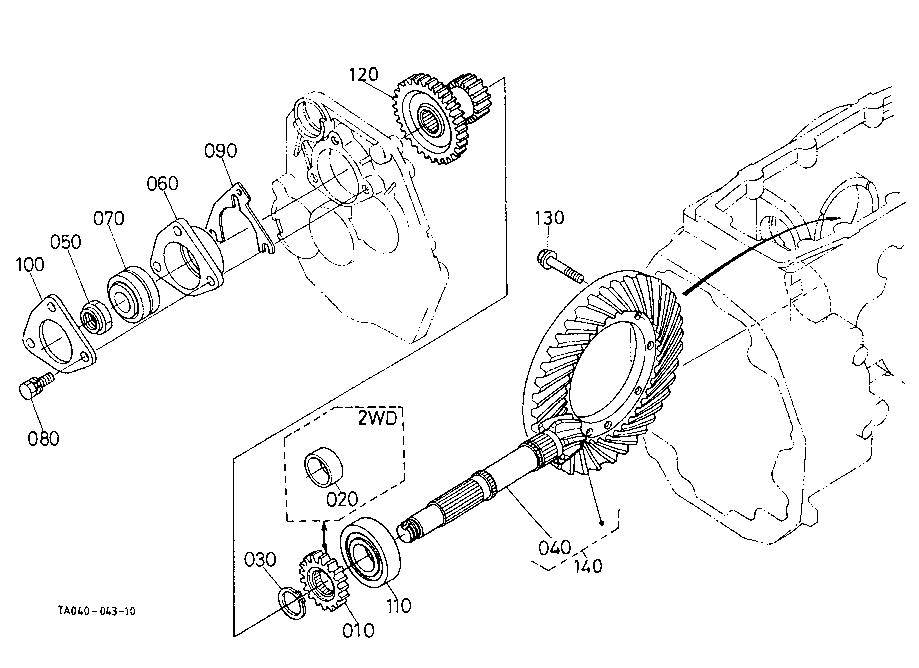 120
090
060
070
050
100
080
130
2WD
020
030
010
110
040
140
TA040-043-10