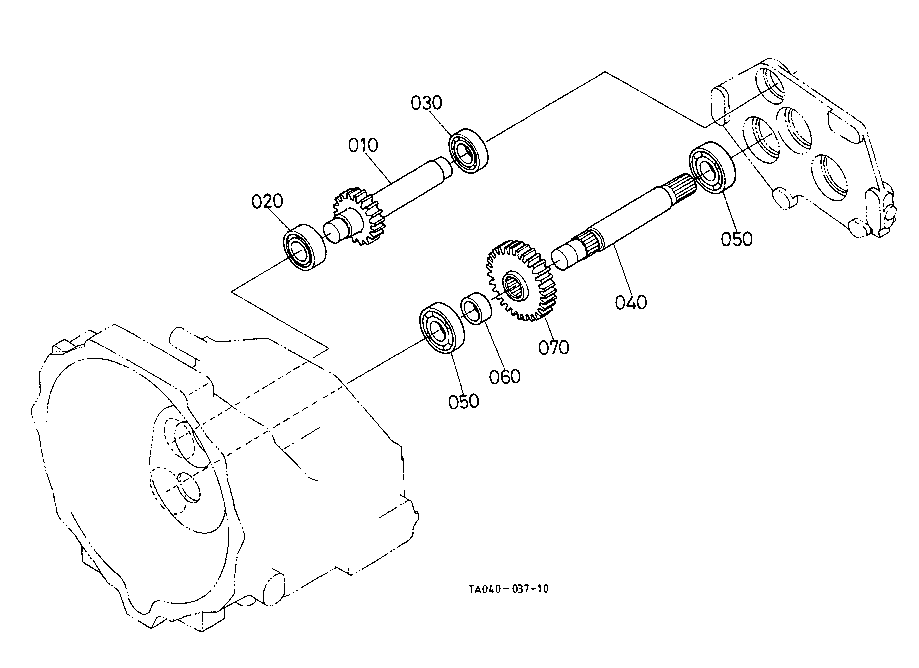 030
010
020
050
040
070
060
050
TA040-037-10