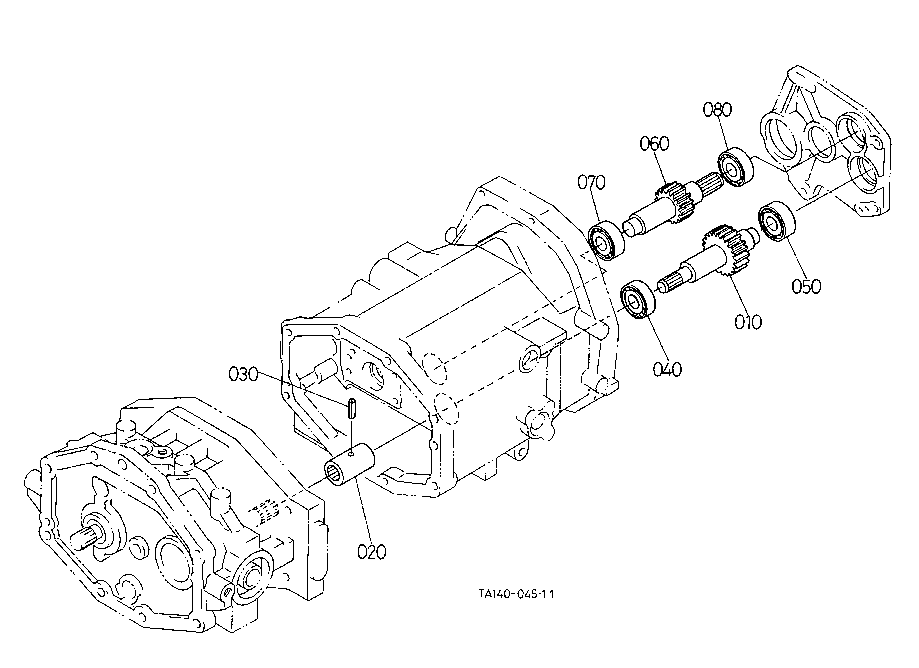 080
060
070
050
010
040
030
020
TA140-045-11