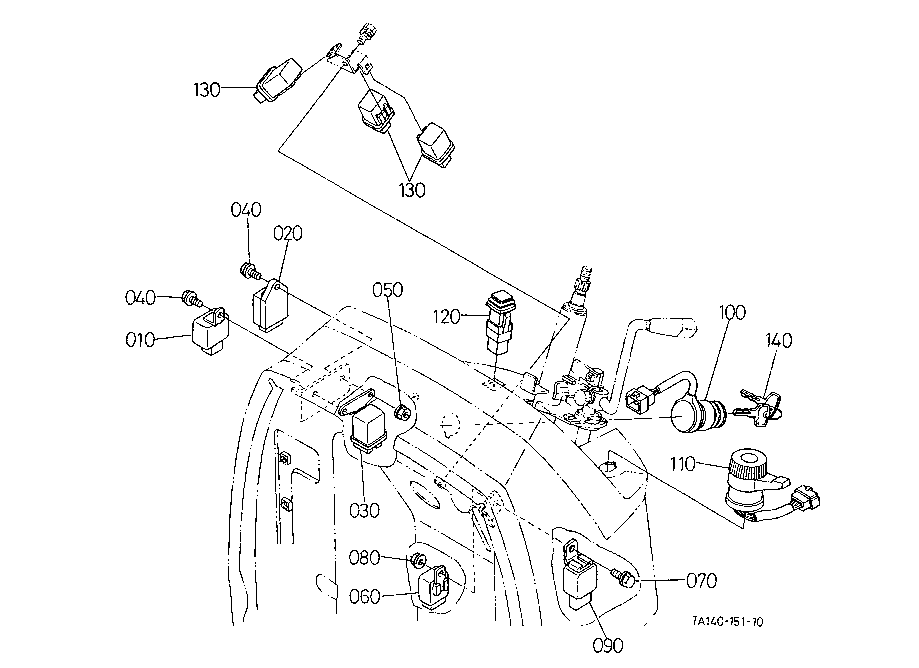 130
130
040
020
040
010
050
120
100
140
110
030
080
060
070
090
7A140-151-10