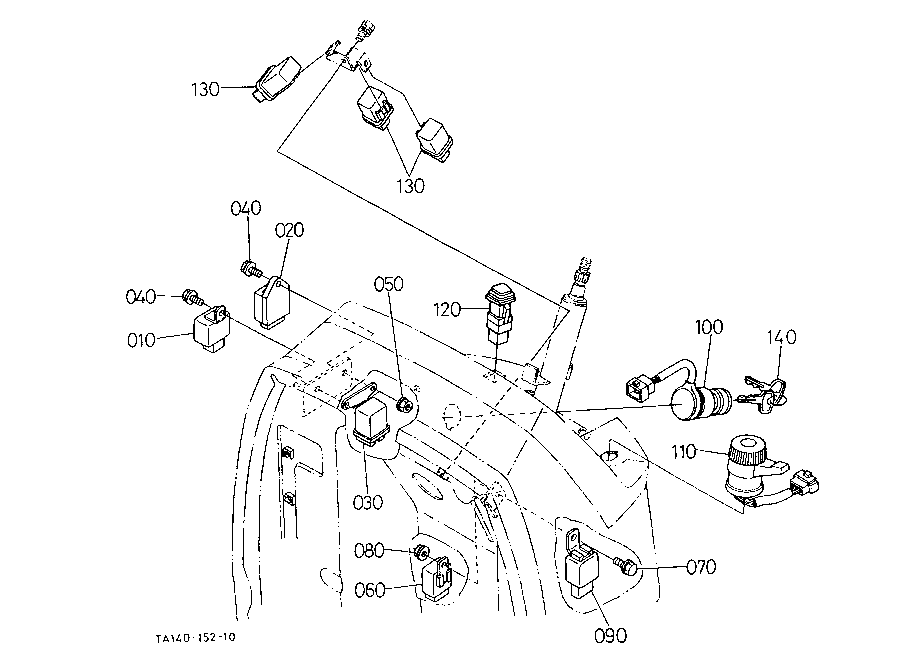 130
130
040
020
040
010
050
120
100
140
110
030
080
060
070
090
TA140-152-10