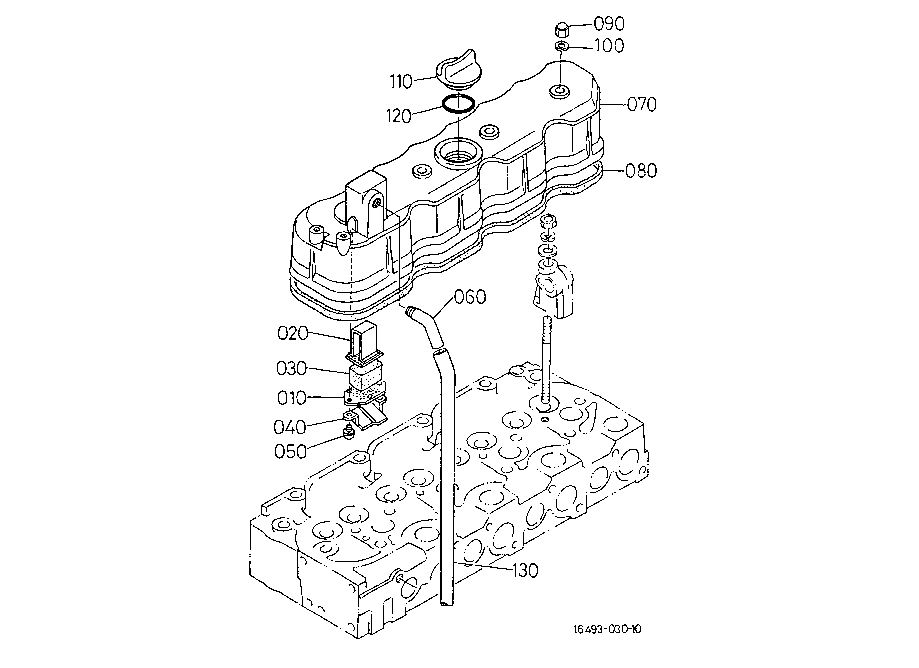 090
100
110
120
070
080
060
020
030
010
040
050
130
16493-030-10