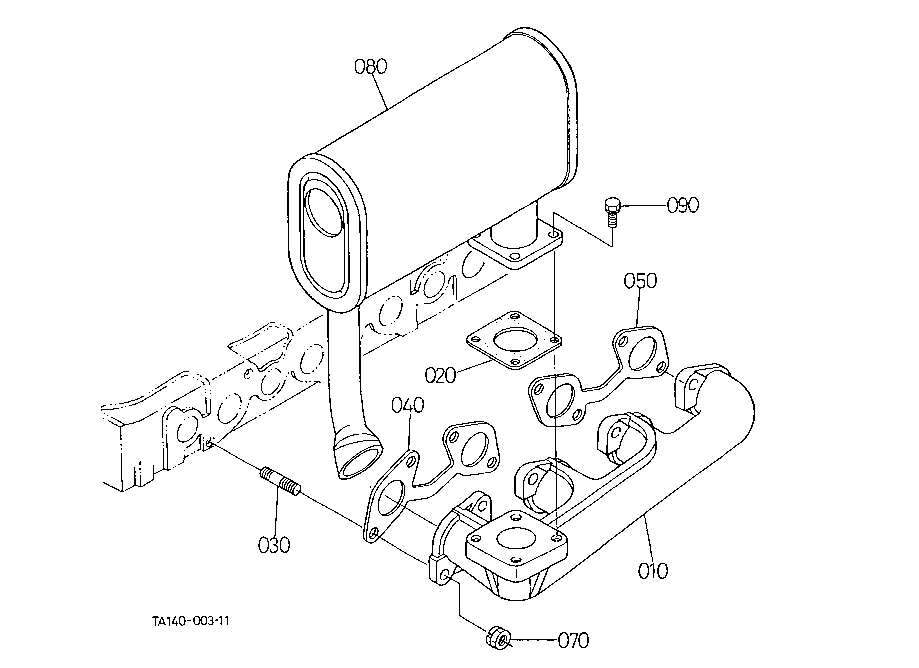 080

090

050

020

040

030

010

TA140-003-11

070