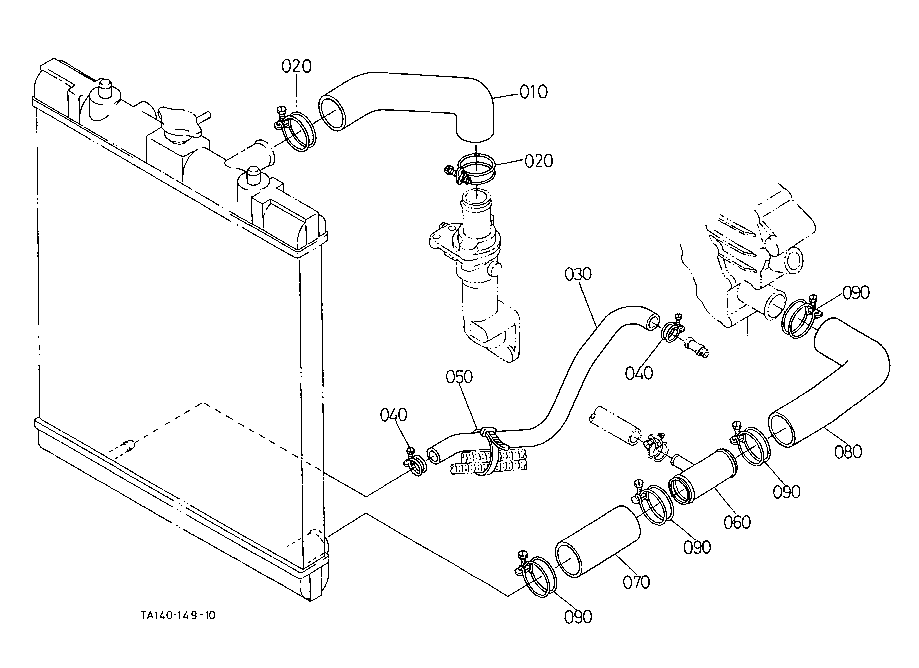 020
010
020
030
090
040
050
040
080
090
060
090
070
090
TA140-149-10