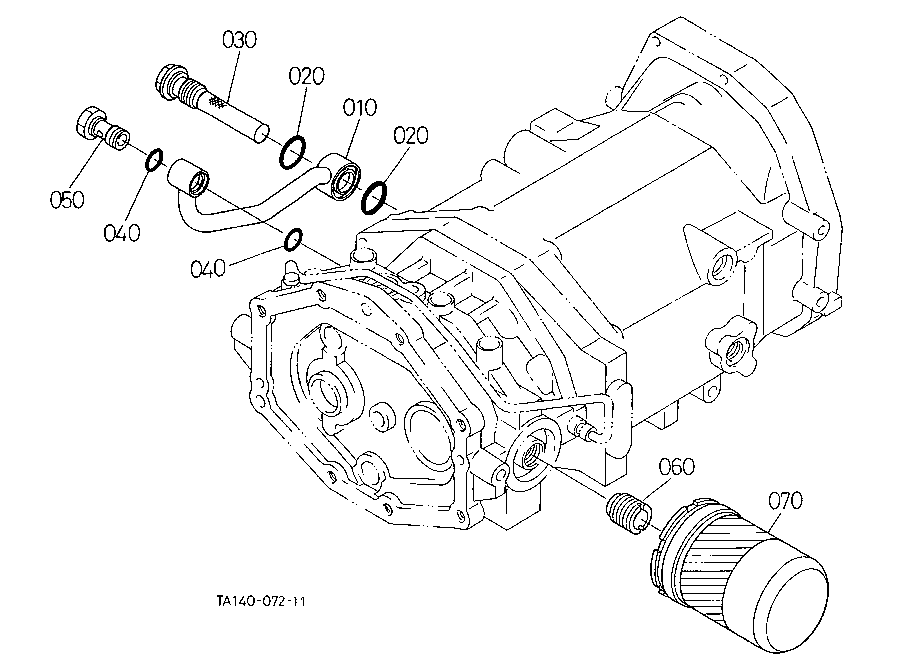 030
020
010
020
050
040
040
060
070
TA140-072-11