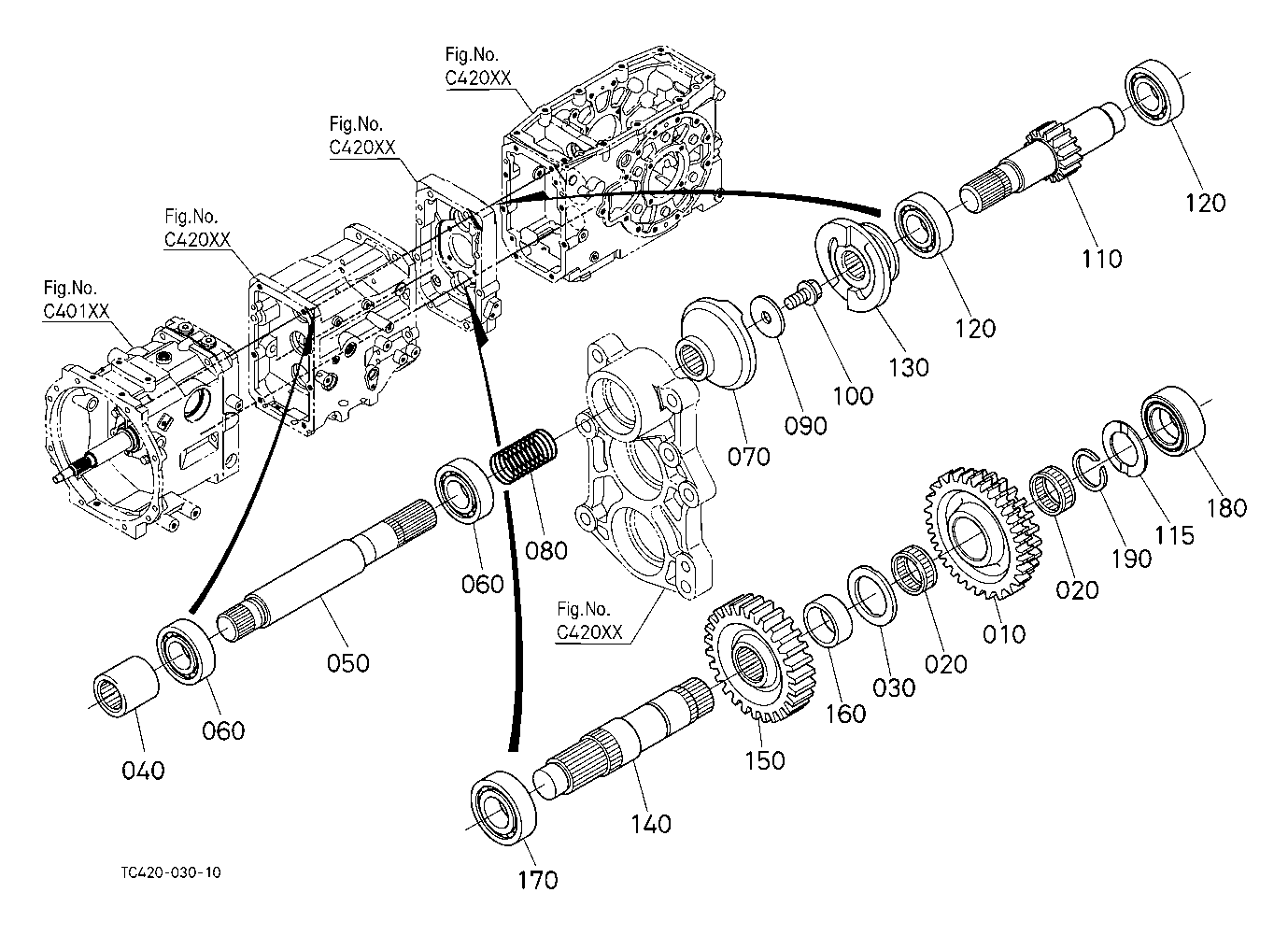 Fig.No.
C420XX

Fig.No.
C420XX

Fig.No.
C420XX

Fig.No.
C401XX

120

110

120

130

100

090

070

080

060

050

060

040

Fig.No.
C420XX

180

115

190

020

010

020

030

160

150

140

170

TC420-030-10