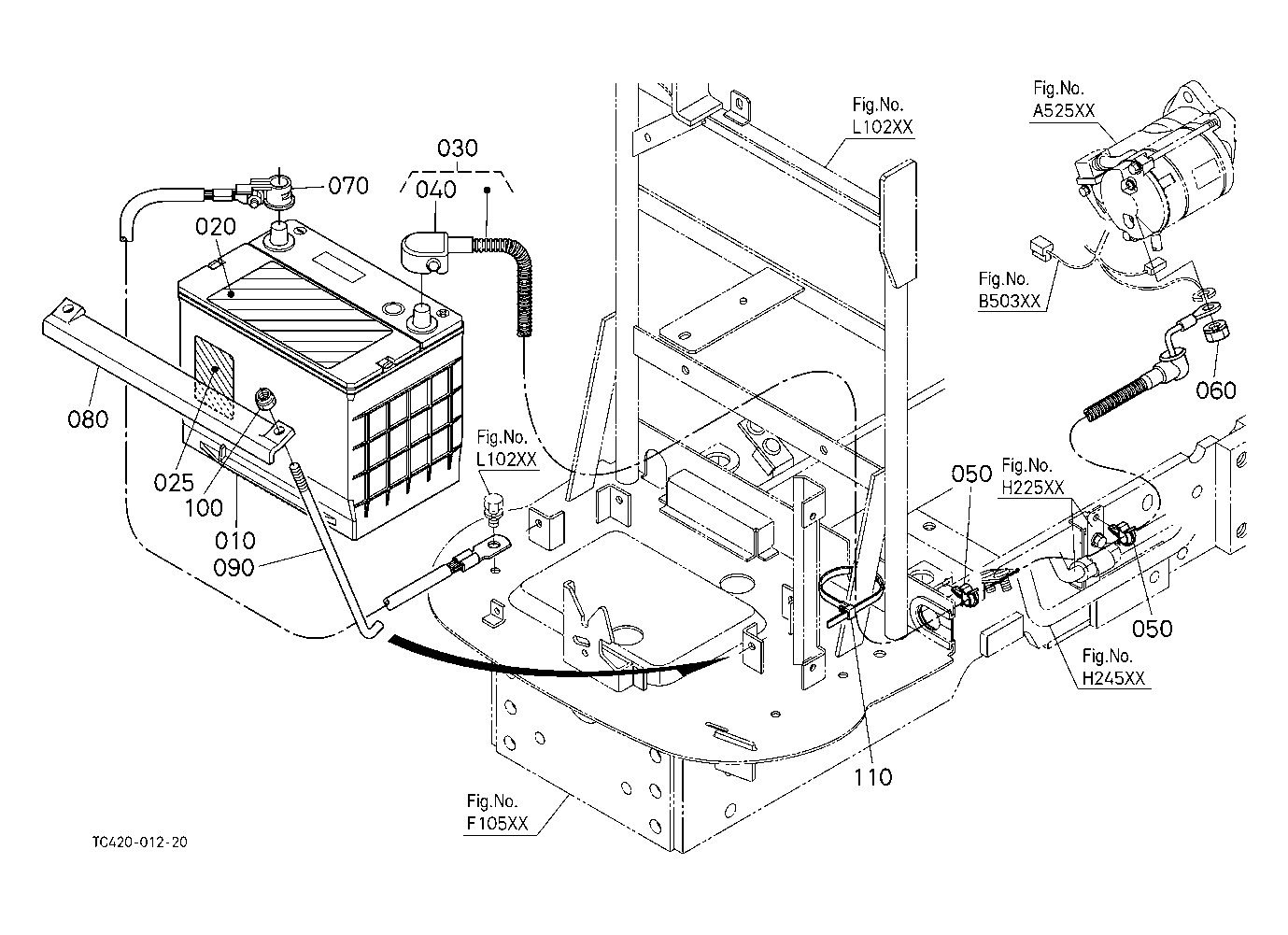 030
040
070
020
Fig.No.
L102XX
Fig.No.
A525XX
Fig.No.
B503XX
060
080
025
100
010
090
Fig.No.
L102XX
050
Fig.No.
H225XX
050
Fig.No.
H245XX
110
Fig.No.
F105XX
TC420-012-20