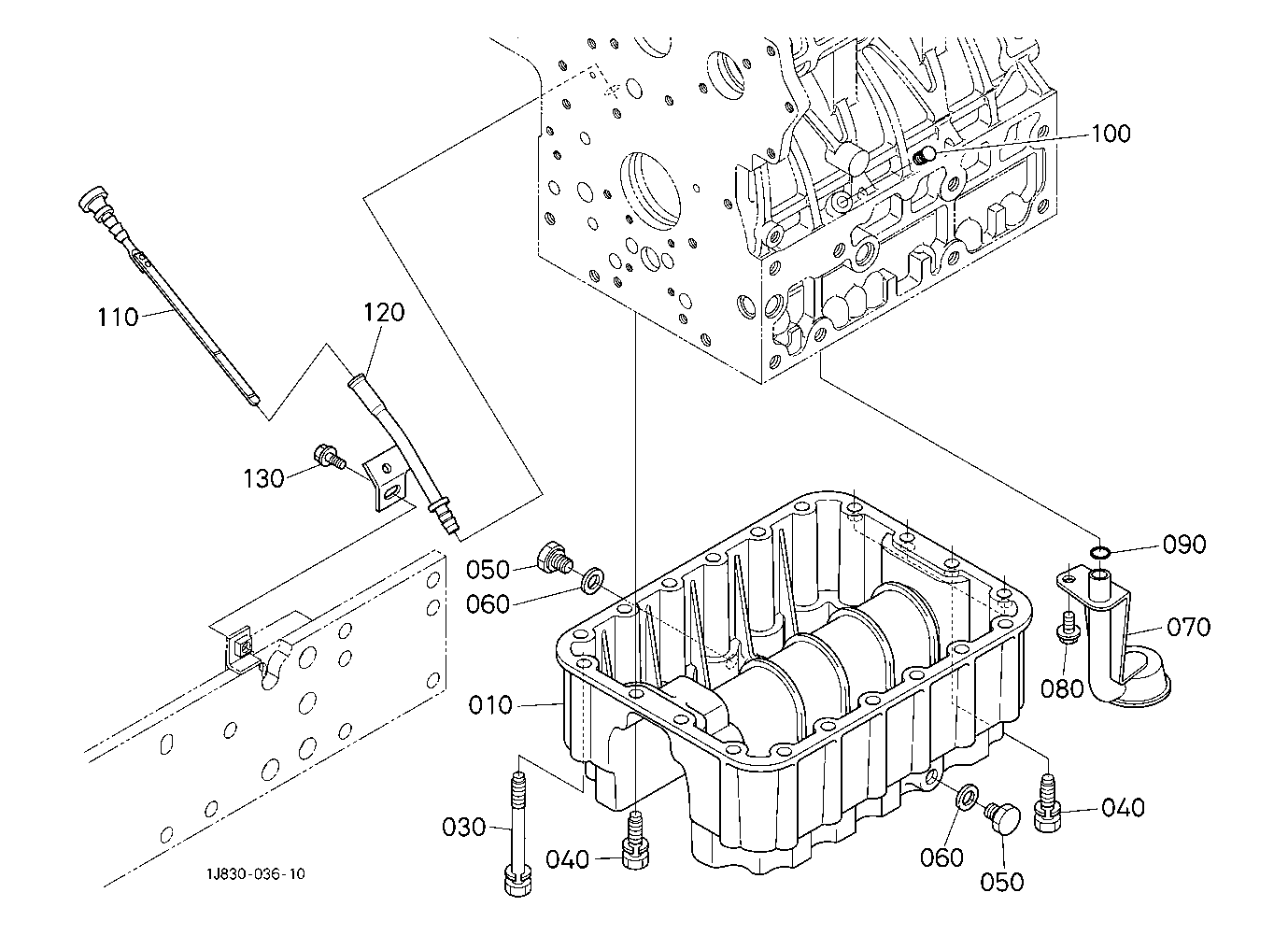 100
110
120
130
050
060
090
070
080
010
030
040
060
050
040
1J830-036-10