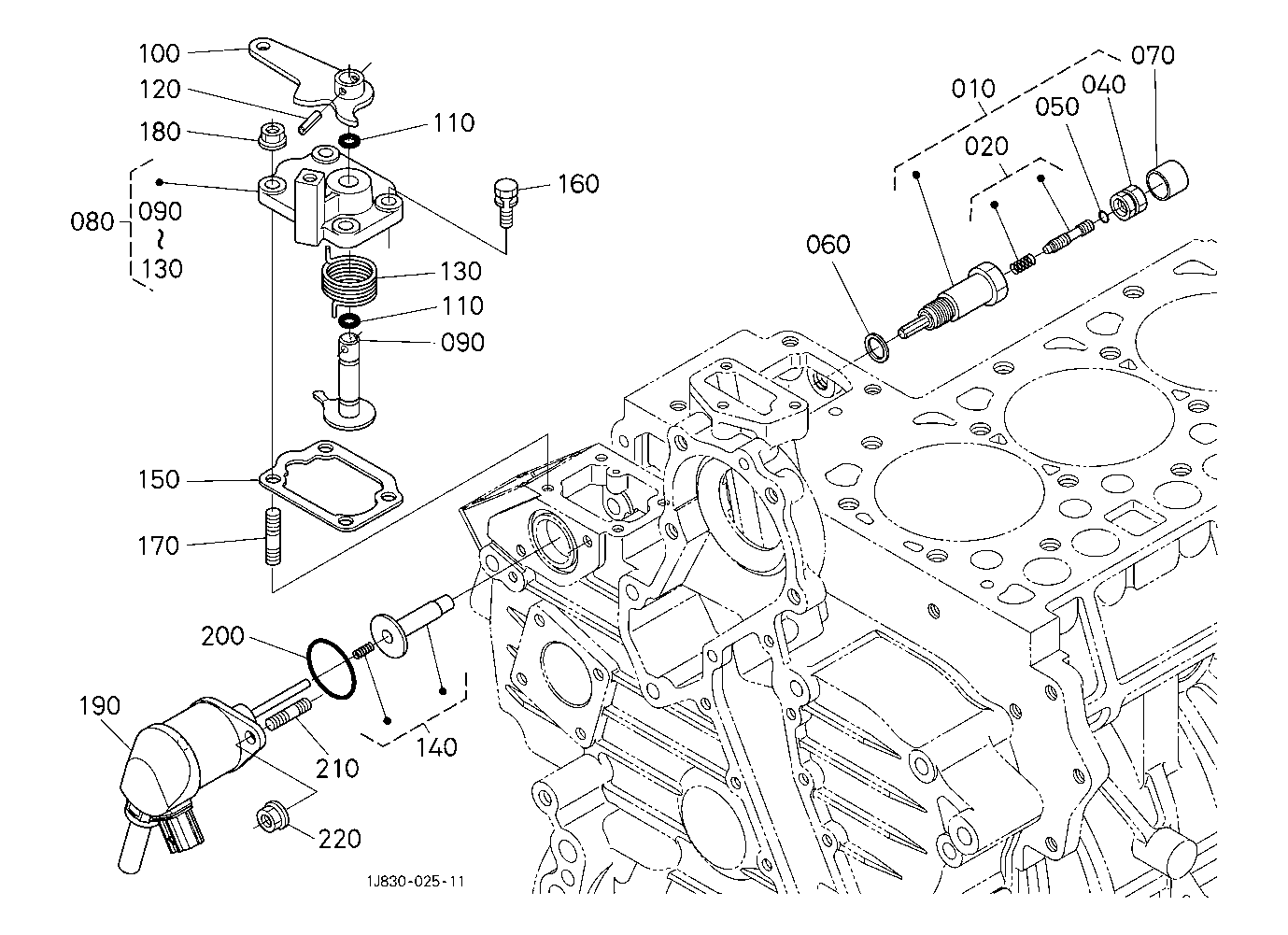 100
120
180
110
160
080
090
~
130
130
110
090
150
170
200
190
210
140
220
010
020
050
040
070
060
1J830-025-11