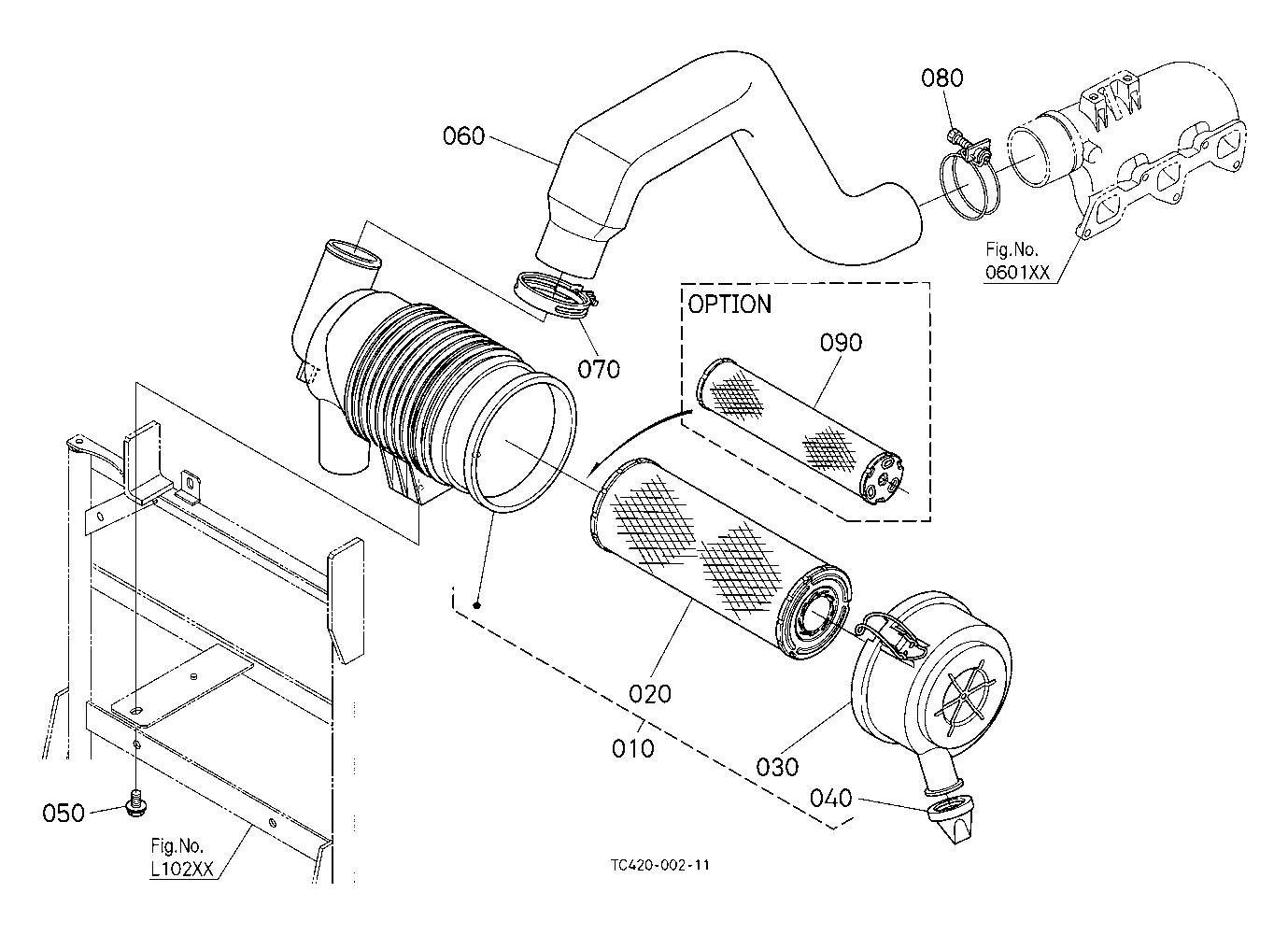 080

060

Fig.No.
0601XX

OPTION

090

070

020

010

030

040

050

Fig.No.
L102XX

TC420-002-11