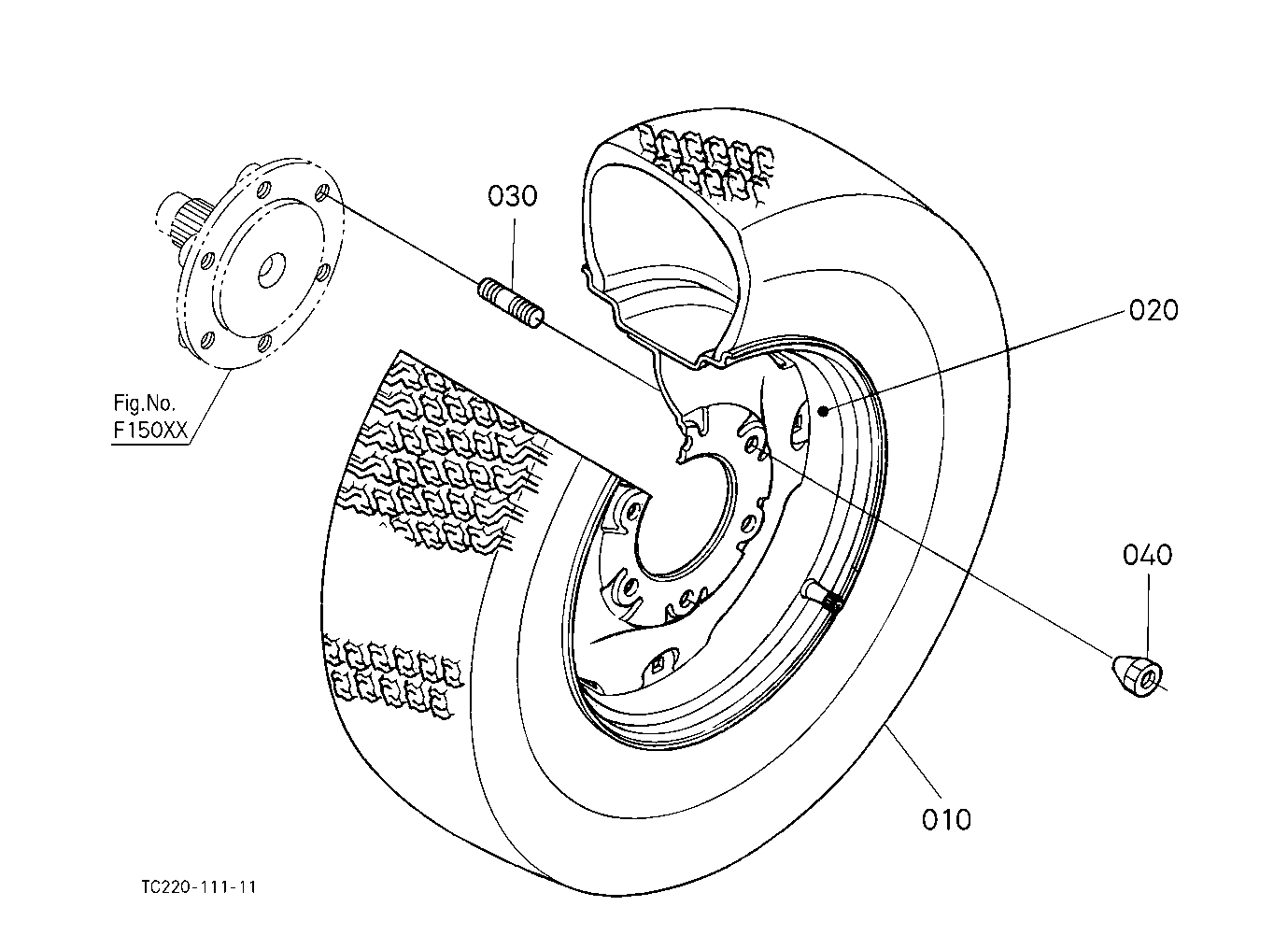 030

020

Fig.No.
F150XX

040

010

TC220-111-11