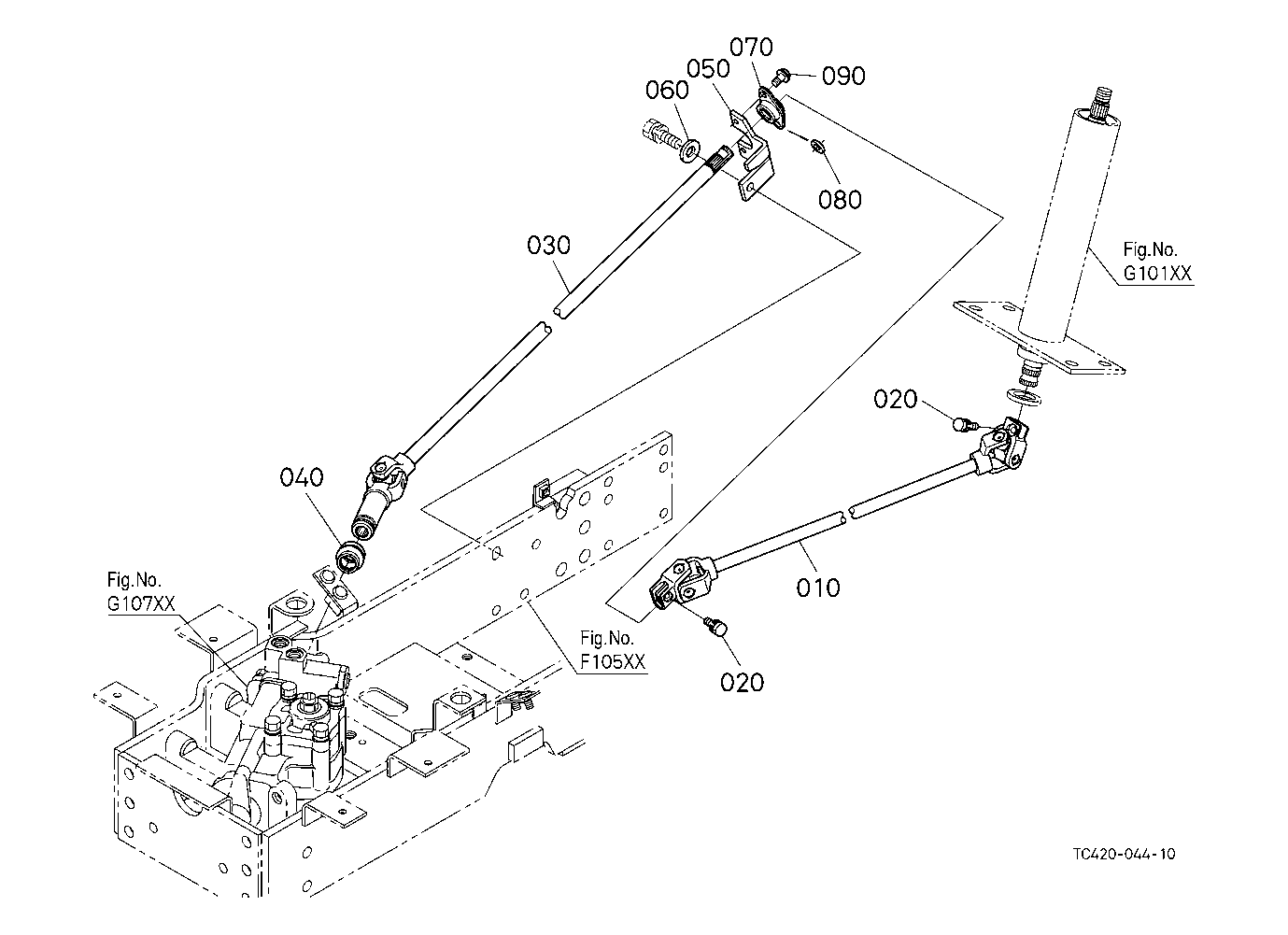 070
050
090
060
080
030
Fig.No.
G101XX
020
040
010
Fig.No.
G107XX
Fig.No.
F105XX
020
TC420-044-10