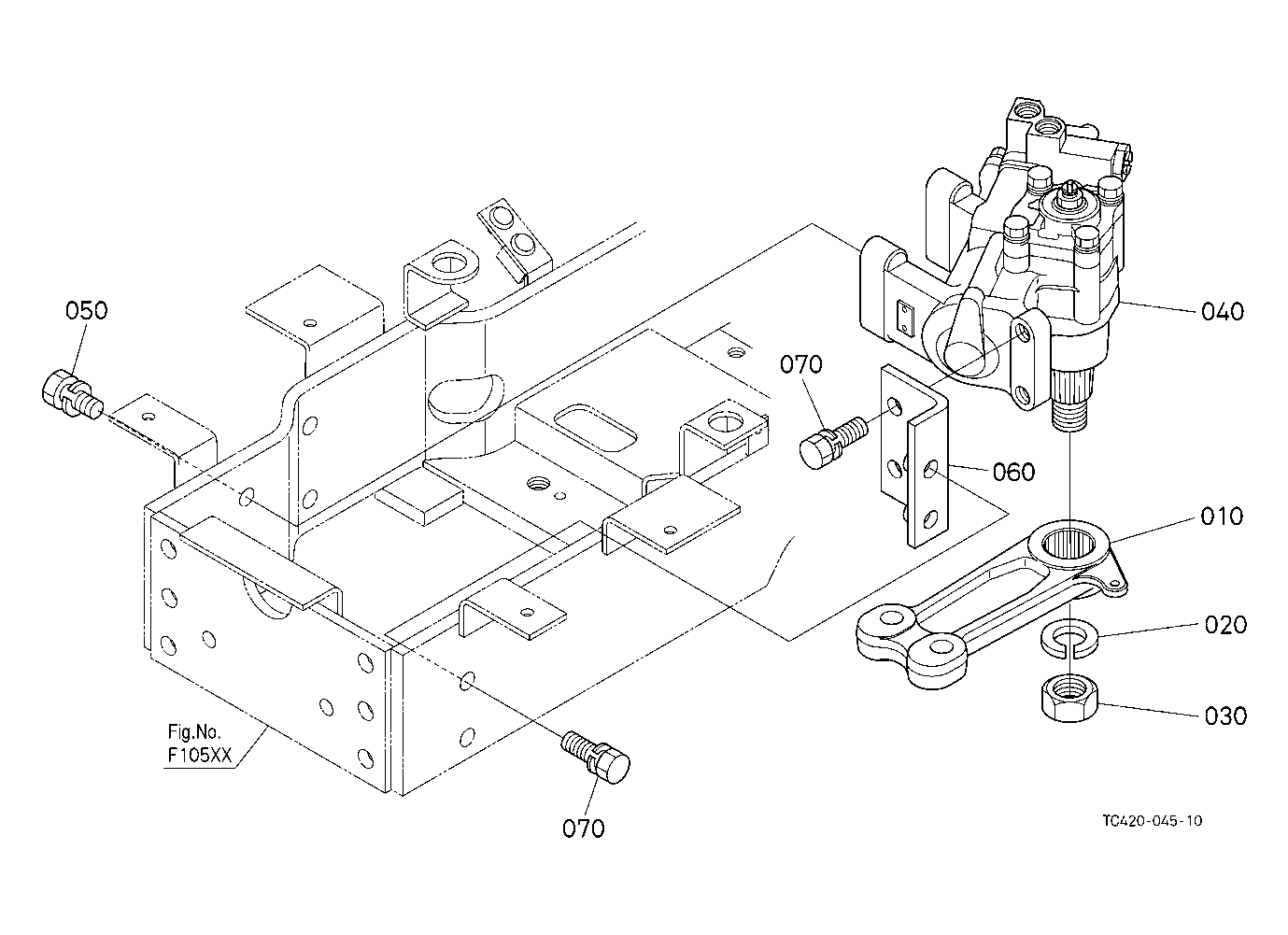 050

040

070

060

010

020

030

Fig.No.
F105XX

070

TC420-045-10