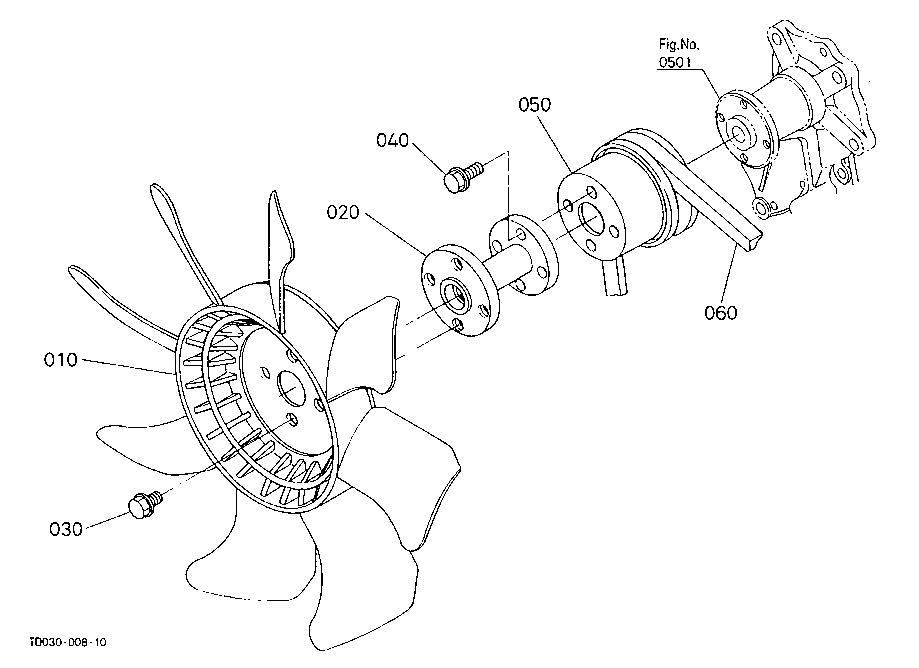 Fig.No.
0501

050

040

020

060

010

030

T0030-008-10