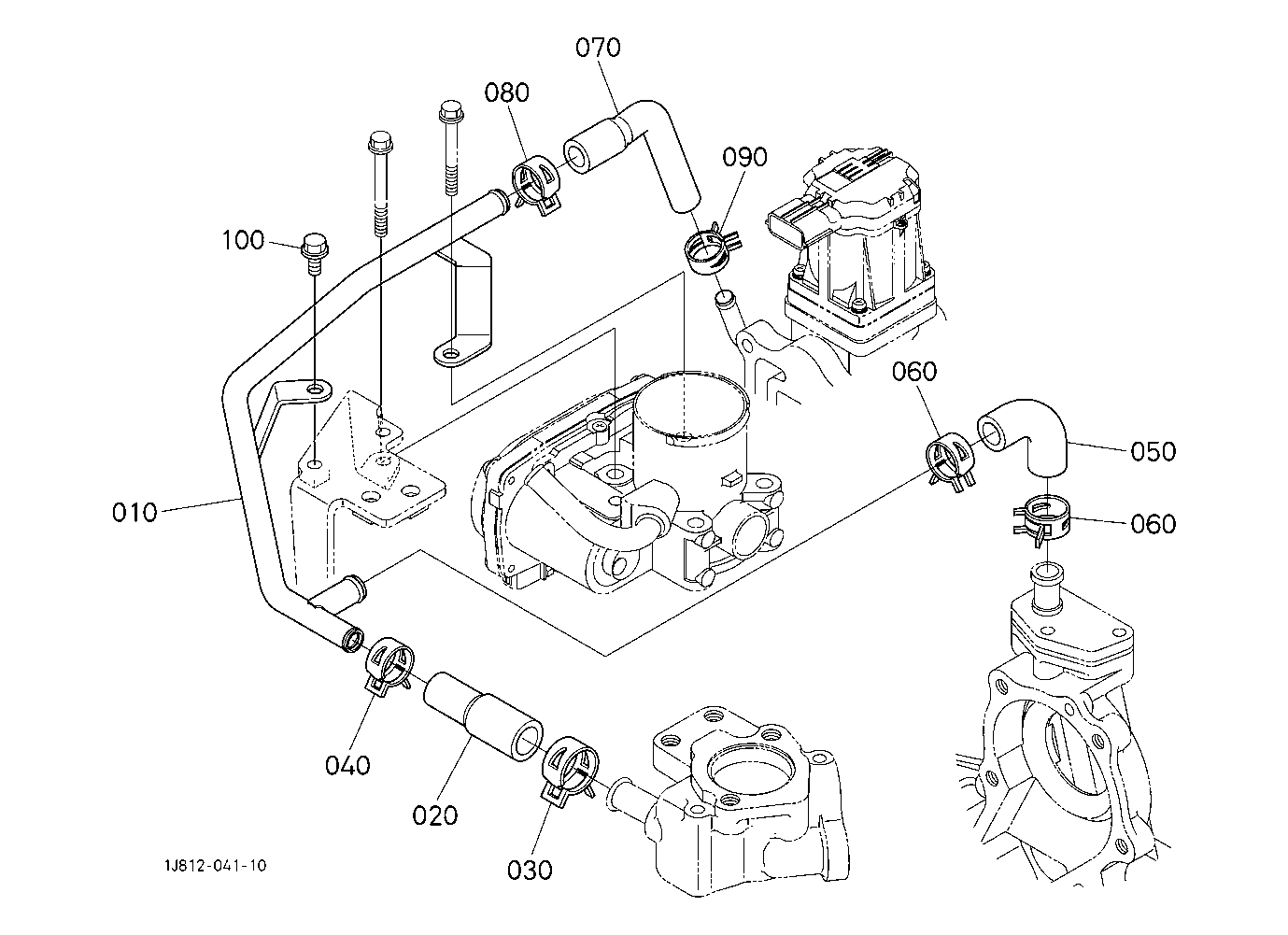 070
080
090
100
060
050
060
010
040
020
030
1J812-041-10